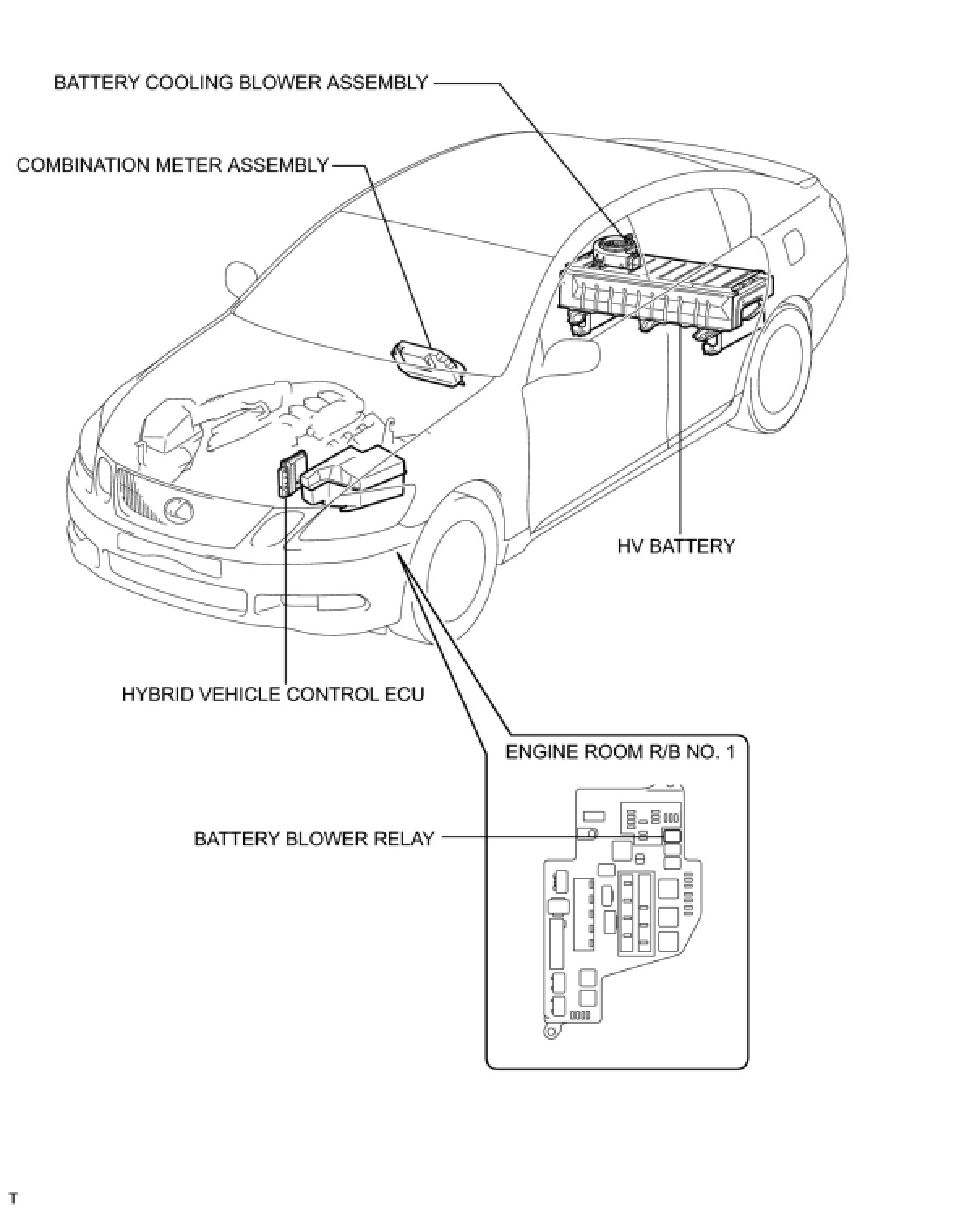 BATTERY COOLING BLOWER ASSEMBLY

COMBINATION METER ASSEMBLY

HV BATTERY

HYBRID VEHICLE CONTROL ECU

ENGINE ROOM R/B NO. 1

BATTERY BLOWER RELAY

T