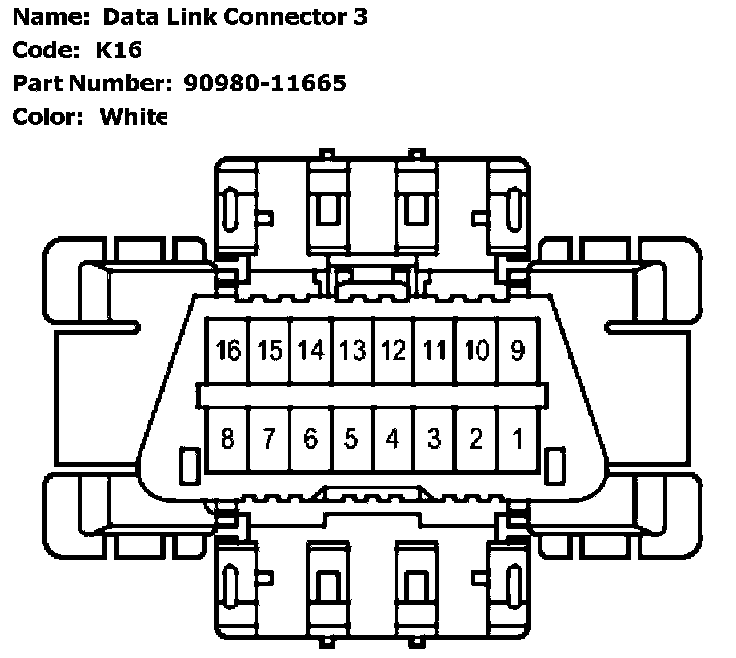 Name: Data Link Connector 3
Code: K16
Part Number: 90980-11665
Color: White

16 15 14 13 12 11 10 9
8 7 6 5 4 3 2 1