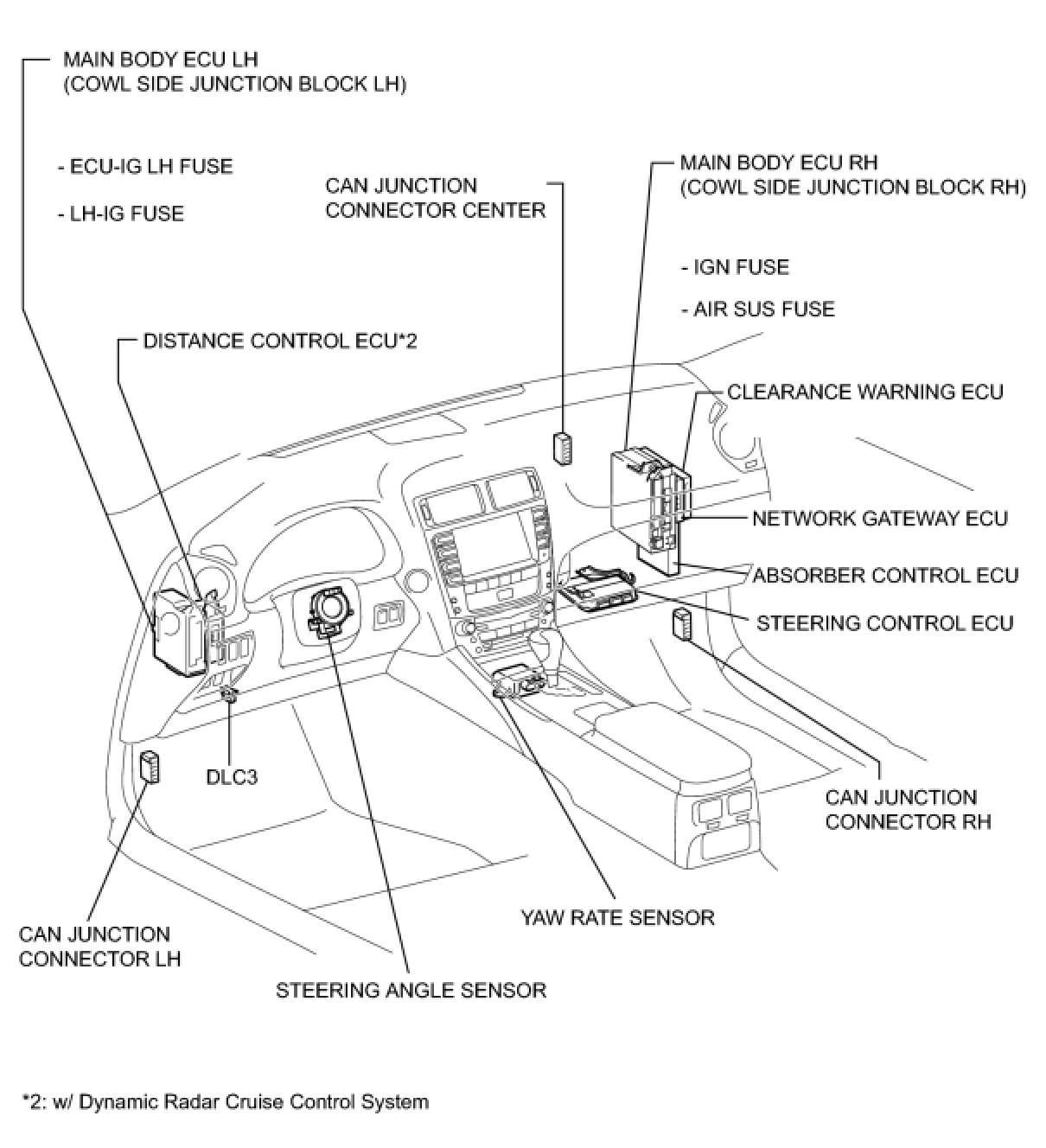 MAIN BODY ECU LH
(COWL SIDE JUNCTION BLOCK LH)

- ECU-IG LH FUSE

- LH-IG FUSE

CAN JUNCTION
CONNECTOR CENTER

MAIN BODY ECU RH
(COWL SIDE JUNCTION BLOCK RH)

- IGN FUSE

- AIR SUS FUSE

DISTANCE CONTROL ECU*2

CLEARANCE WARNING ECU

NETWORK GATEWAY ECU

ABSORBER CONTROL ECU

STEERING CONTROL ECU

DLC3

CAN JUNCTION
CONNECTOR RH

YAW RATE SENSOR

CAN JUNCTION
CONNECTOR LH

STEERING ANGLE SENSOR

*2: w/ Dynamic Radar Cruise Control System