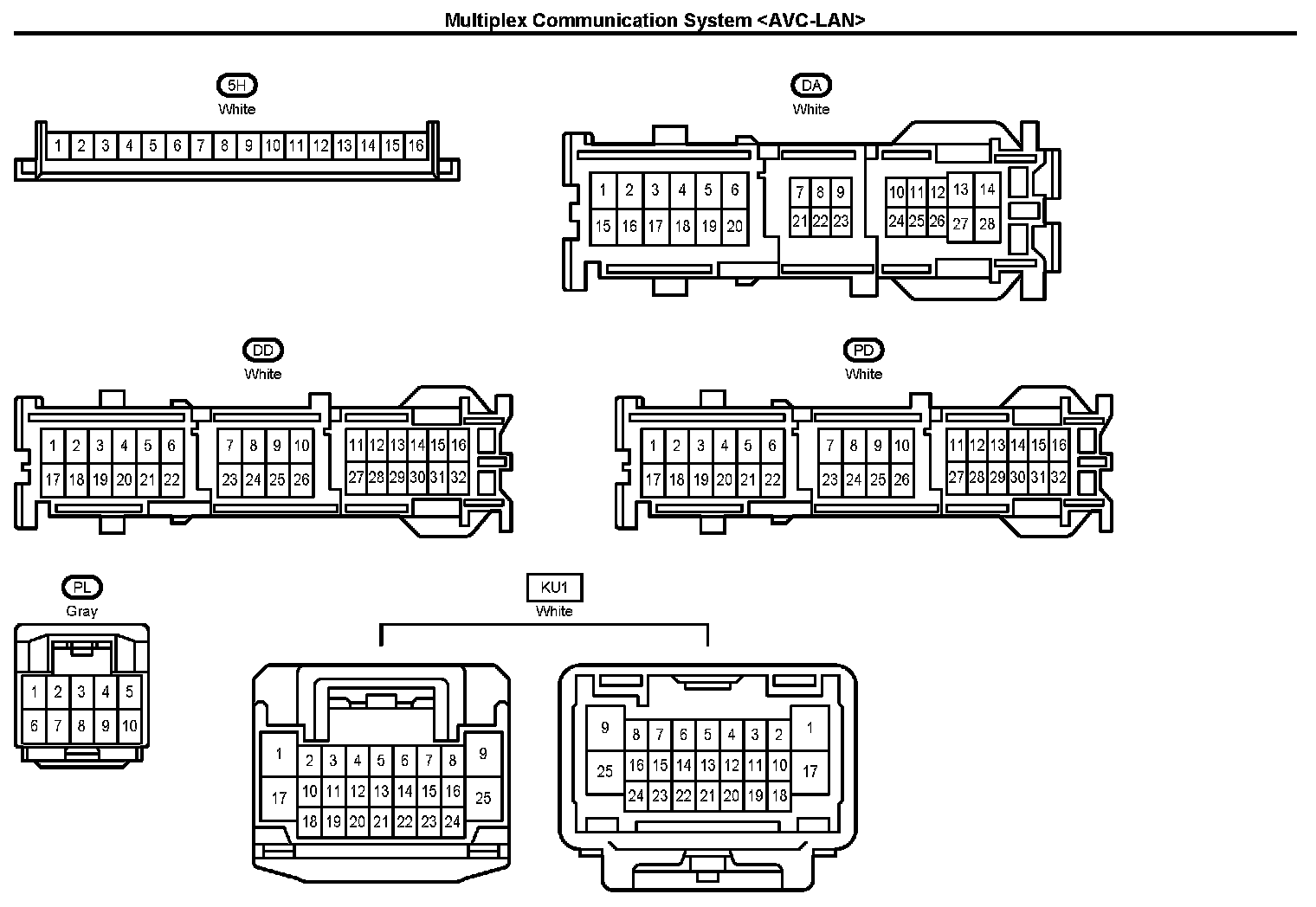 Multiplex Communication System <AVC-LAN>

5H
White

1 2 3 4 5 6 7 8 9 10 11 12 13 14 15 16

DA
White

1 2 3 4 5 6
15 16 17 18 19 20
7 8 9
21 22 23
10 11 12 13 14
24 25 26 27 28

DD
White

1 2 3 4 5 6
17 18 19 20 21 22
7 8 9 10
23 24 25 26
11 12 13 14 15 16
27 28 29 30 31 32

PD
White

1 2 3 4 5 6
17 18 19 20 21 22
7 8 9 10
23 24 25 26
11 12 13 14 15 16
27 28 29 30 31 32

PL
Gray

1 2 3 4 5
6 7 8 9 10

KU1
White

1 2 3 4 5 6 7 8 9
17 10 11 12 13 14 15 16 25
18 19 20 21 22 23 24

9 8 7 6 5 4 3 2 1
25 16 15 14 13 12 11 10 17
24 23 22 21 20 19 18