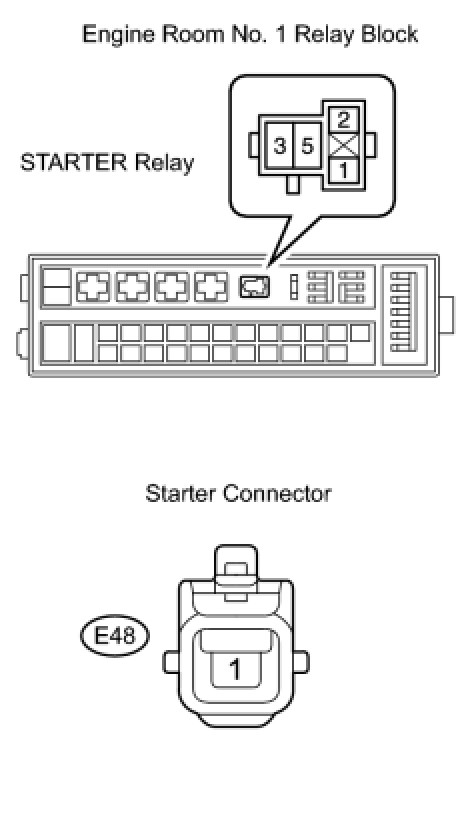 Engine Room No. 1 Relay Block

STARTER Relay

3 5 2 1

Starter Connector

E48

1