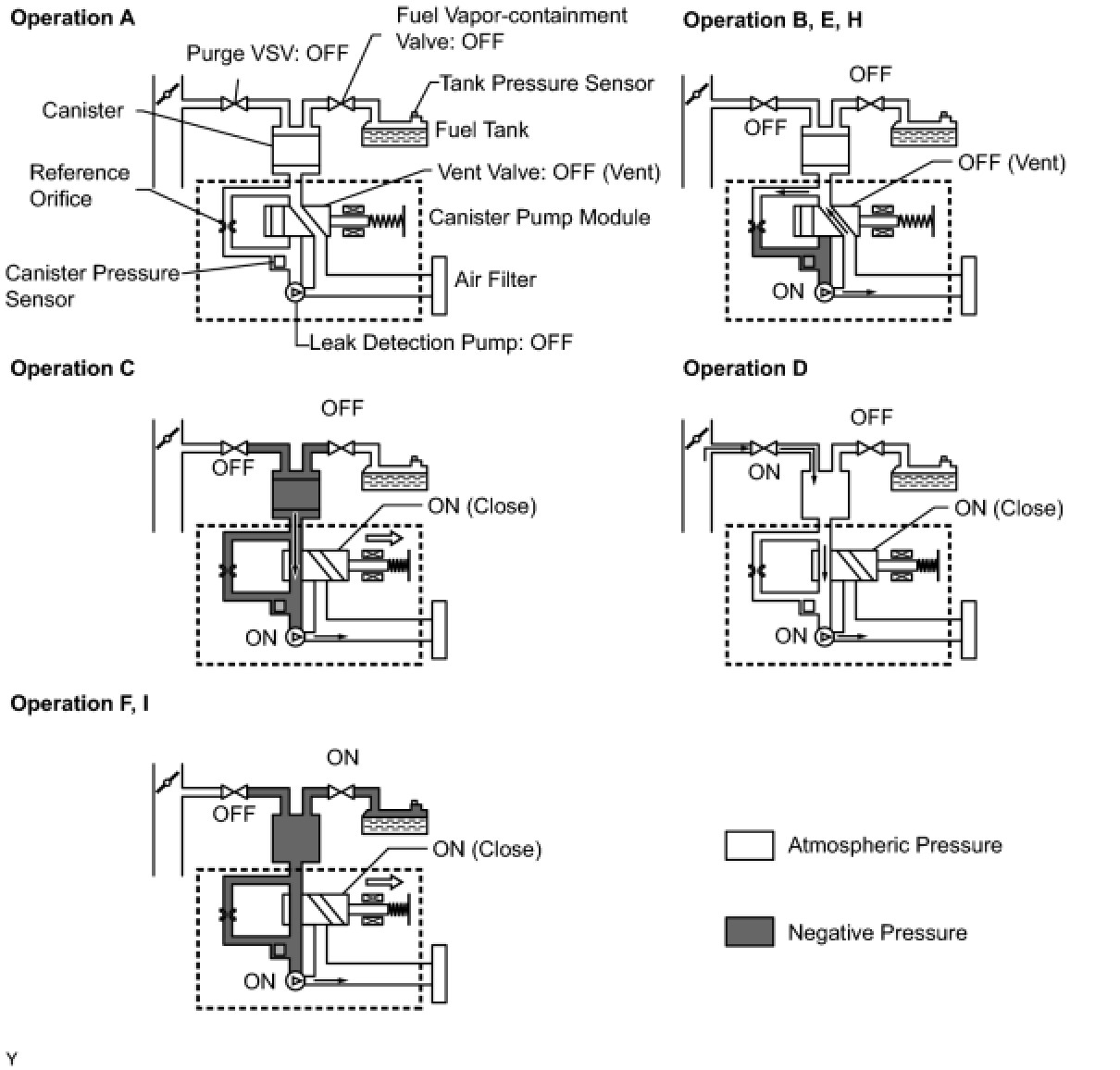 Operation A

Purge VSV: OFF

Fuel Vapor-containment Valve: OFF

Tank Pressure Sensor

Canister

Fuel Tank

Reference Orifice

Vent Valve: OFF (Vent)

Canister Pump Module

Canister Pressure Sensor

Air Filter

Leak Detection Pump: OFF

Operation B, E, H

OFF

OFF

OFF (Vent)

ON

Operation C

OFF

OFF

ON (Close)

ON

Operation D

OFF

ON

ON (Close)

ON

Operation F, I

ON

OFF

ON (Close)

ON

Atmospheric Pressure

Negative Pressure

Y