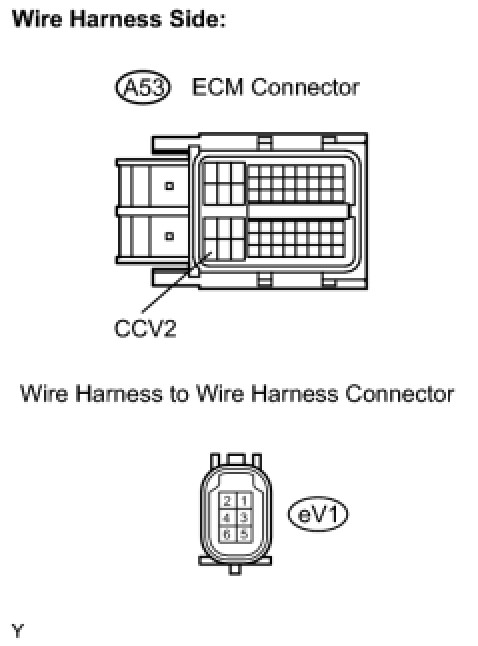 Wire Harness Side:

A53 ECM Connector

CCV2

Wire Harness to Wire Harness Connector

2 1
4 3
6 5

eV1

Y