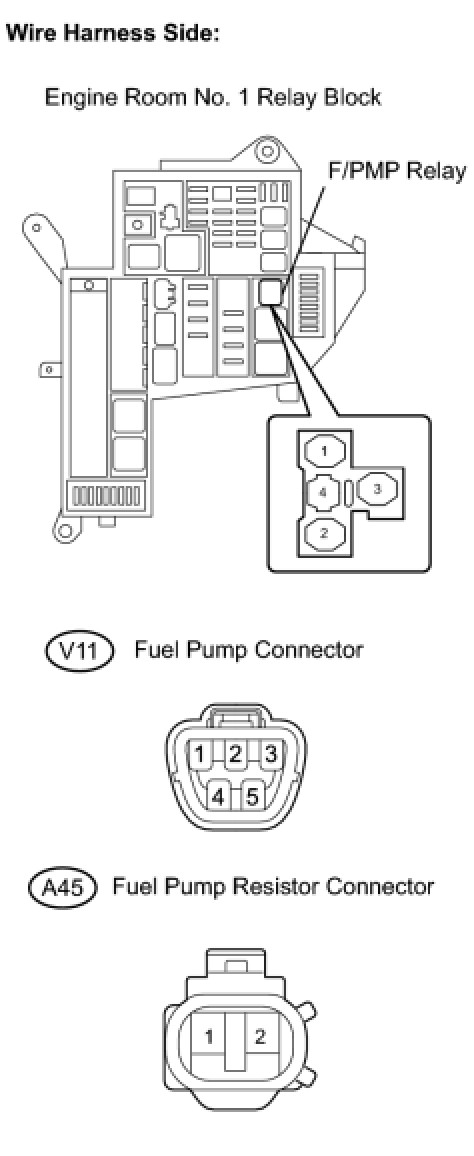 Wire Harness Side:

Engine Room No. 1 Relay Block

F/PMP Relay

1
4
3
2

V11 Fuel Pump Connector

1 2 3
4 5

A45 Fuel Pump Resistor Connector

1 2