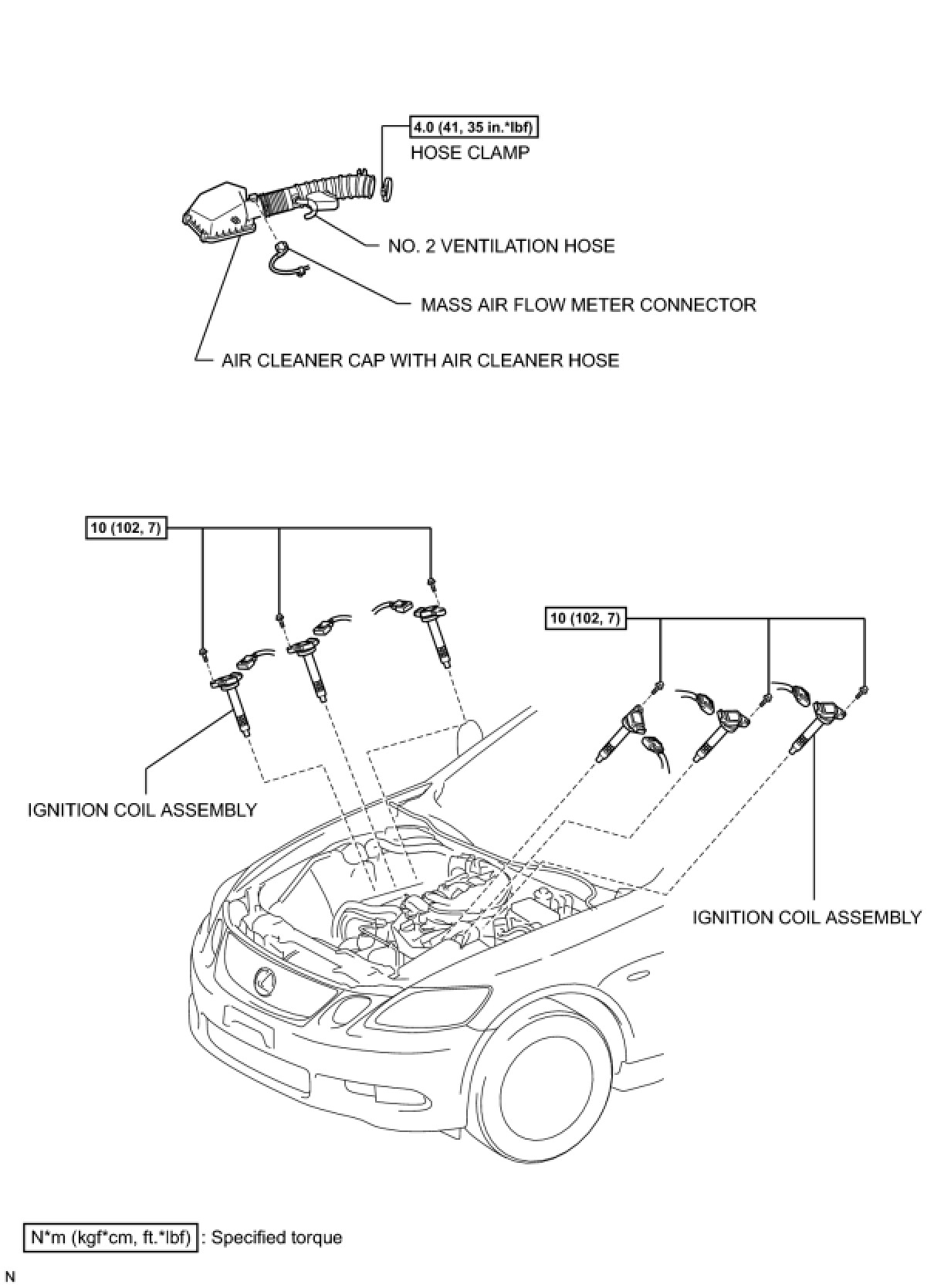 4.0 (41, 35 in.*lbf)
HOSE CLAMP

NO. 2 VENTILATION HOSE

MASS AIR FLOW METER CONNECTOR

AIR CLEANER CAP WITH AIR CLEANER HOSE

10 (102, 7)

10 (102, 7)

IGNITION COIL ASSEMBLY

IGNITION COIL ASSEMBLY

N*m (kgf*cm, ft.*lbf) : Specified torque

N