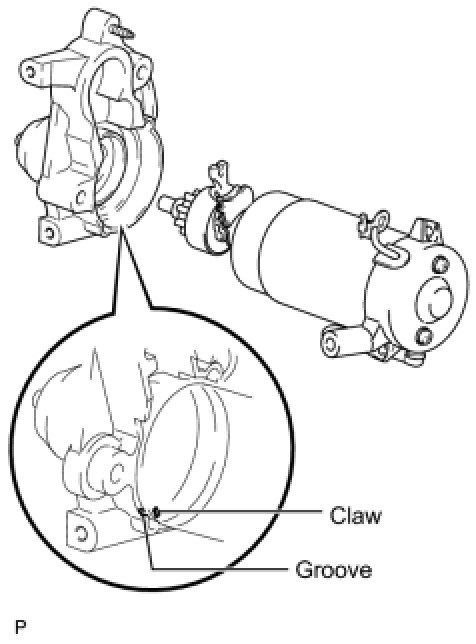 Claw

Groove

P