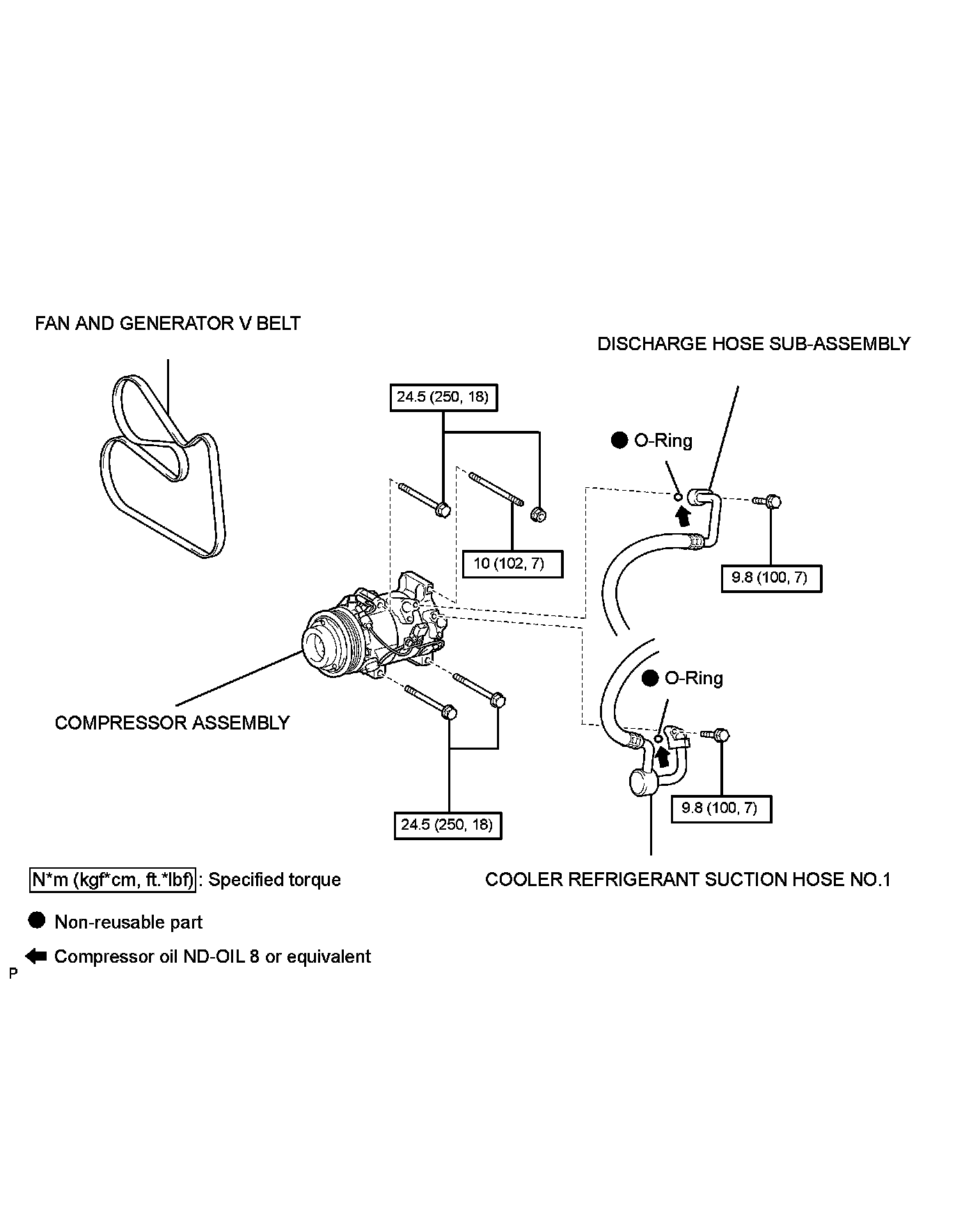 FAN AND GENERATOR V BELT

DISCHARGE HOSE SUB-ASSEMBLY

24.5 (250, 18)

O-Ring

10 (102, 7)

9.8 (100, 7)

O-Ring

COMPRESSOR ASSEMBLY

9.8 (100, 7)

24.5 (250, 18)

N*m (kgf*cm, ft.*lbf) : Specified torque

COOLER REFRIGERANT SUCTION HOSE NO.1

Non-reusable part

Compressor oil ND-OIL 8 or equivalent

P