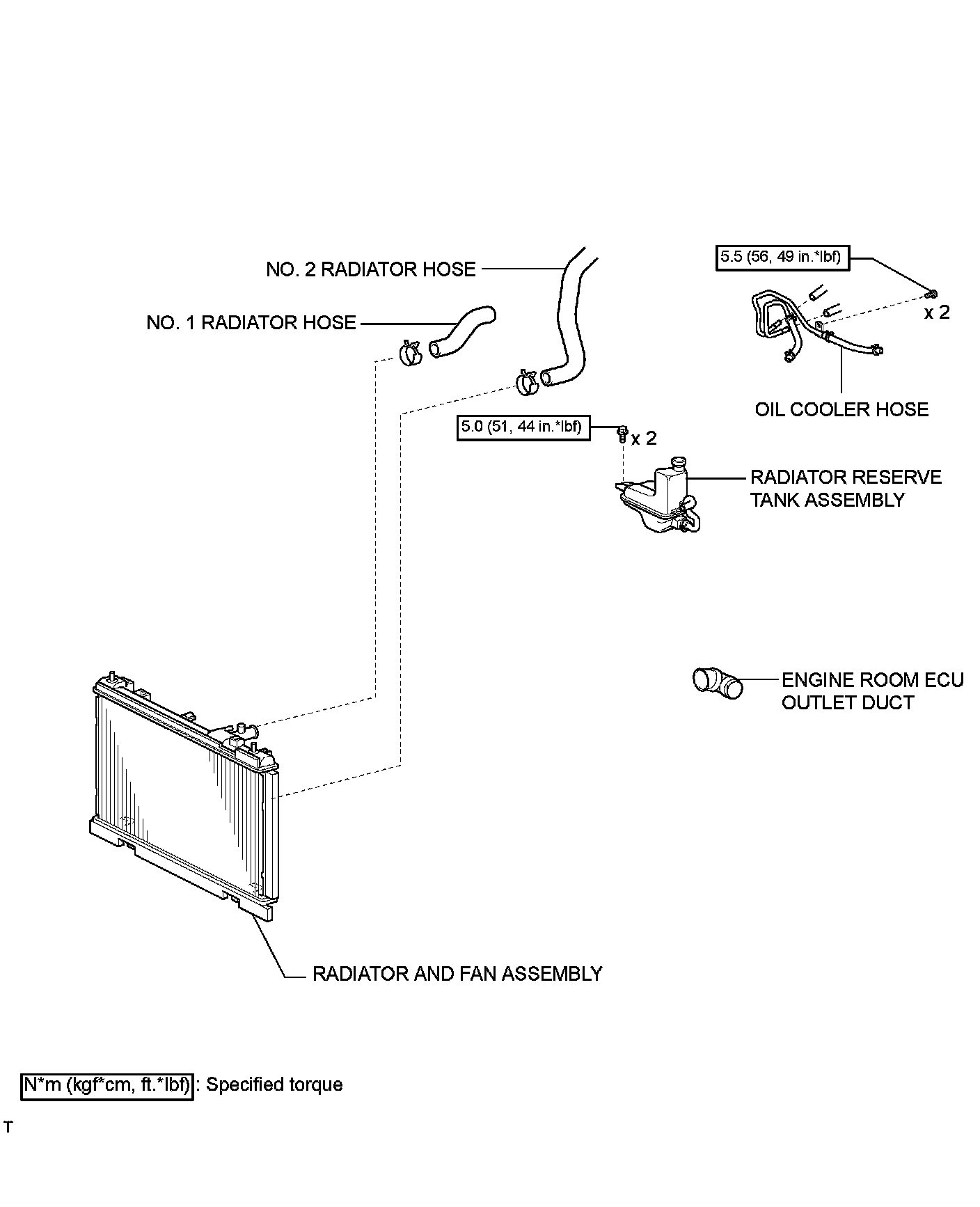 NO. 2 RADIATOR HOSE

5.5 (56, 49 in.*lbf)

x 2

NO. 1 RADIATOR HOSE

OIL COOLER HOSE

5.0 (51, 44 in.*lbf)

x 2

RADIATOR RESERVE TANK ASSEMBLY

ENGINE ROOM ECU OUTLET DUCT

RADIATOR AND FAN ASSEMBLY

N*m (kgf*cm, ft.*lbf) : Specified torque

T