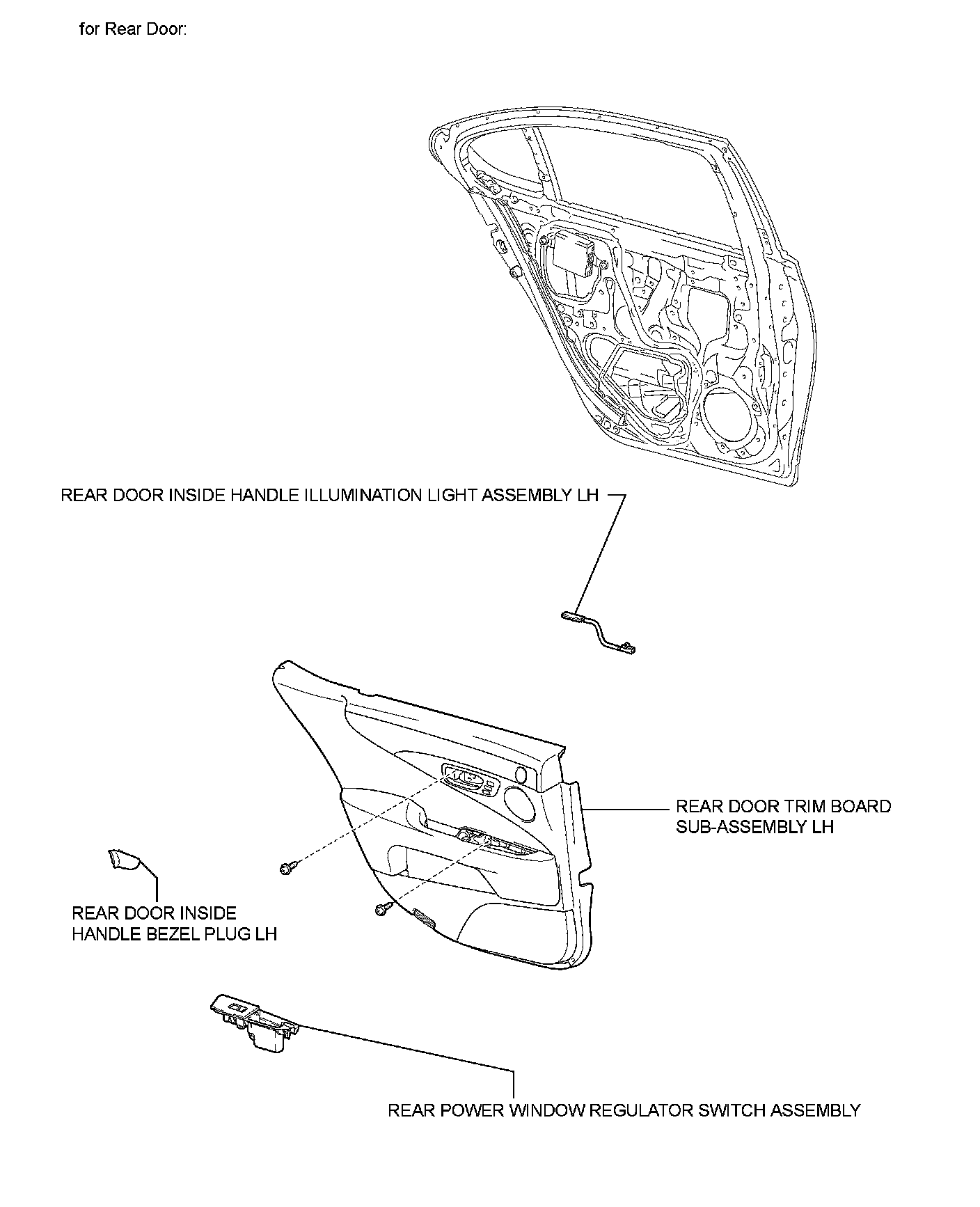 for Rear Door:

REAR DOOR INSIDE HANDLE ILLUMINATION LIGHT ASSEMBLY LH

REAR DOOR TRIM BOARD SUB-ASSEMBLY LH

REAR DOOR INSIDE HANDLE BEZEL PLUG LH

REAR POWER WINDOW REGULATOR SWITCH ASSEMBLY