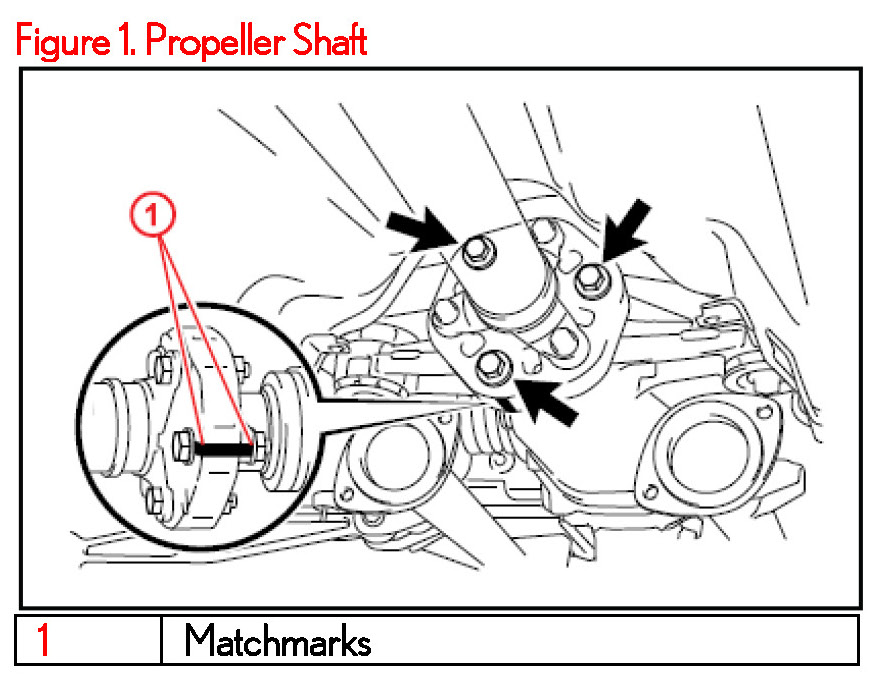 Figure 1. Propeller Shaft

1

| 1 | Matchmarks |
|---|---|