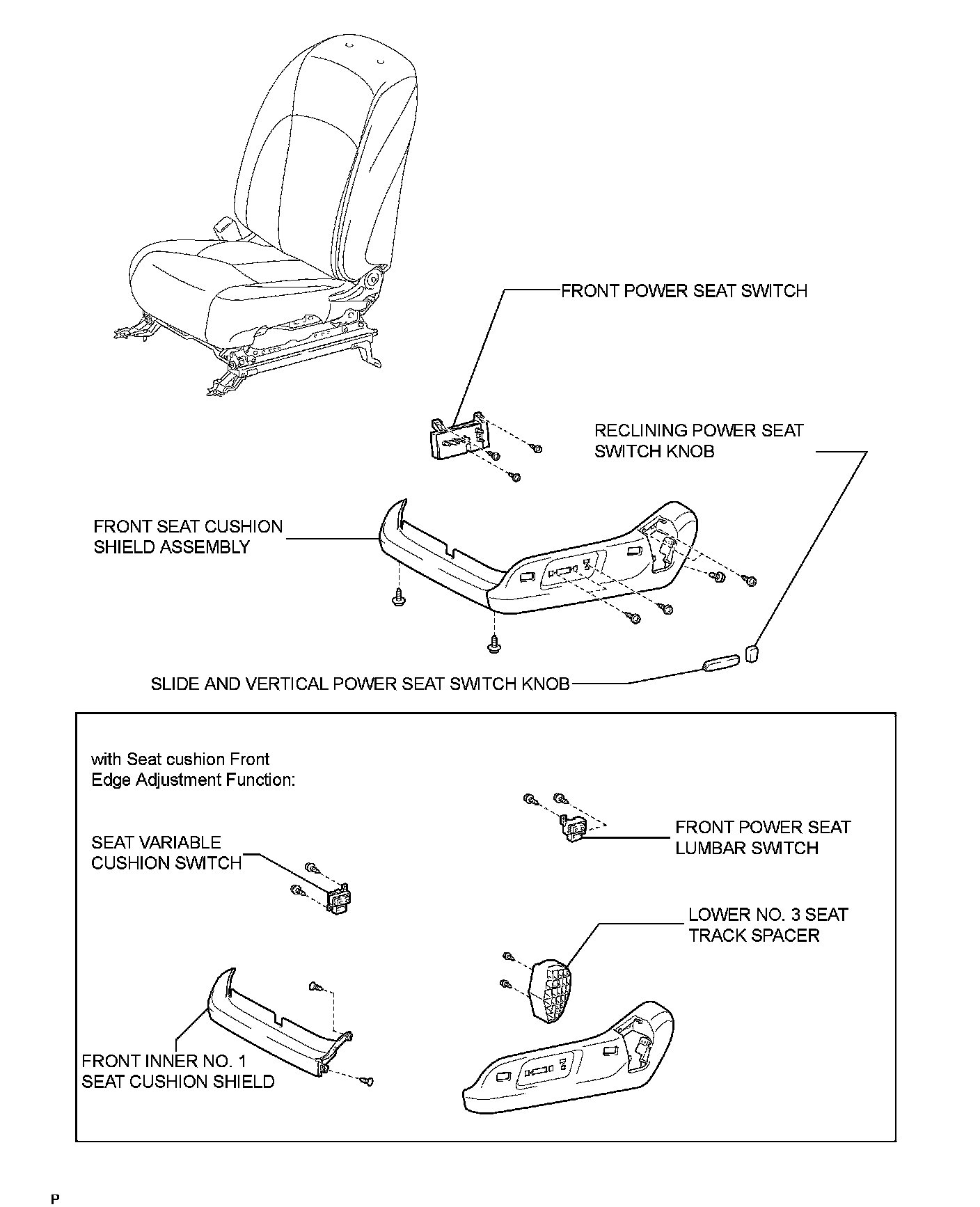 FRONT POWER SEAT SWITCH

RECLINING POWER SEAT SWITCH KNOB

FRONT SEAT CUSHION SHIELD ASSEMBLY

SLIDE AND VERTICAL POWER SEAT SWITCH KNOB

with Seat cushion Front Edge Adjustment Function:

FRONT POWER SEAT LUMBAR SWITCH

SEAT VARIABLE CUSHION SWITCH

LOWER NO. 3 SEAT TRACK SPACER

FRONT INNER NO. 1 SEAT CUSHION SHIELD

P