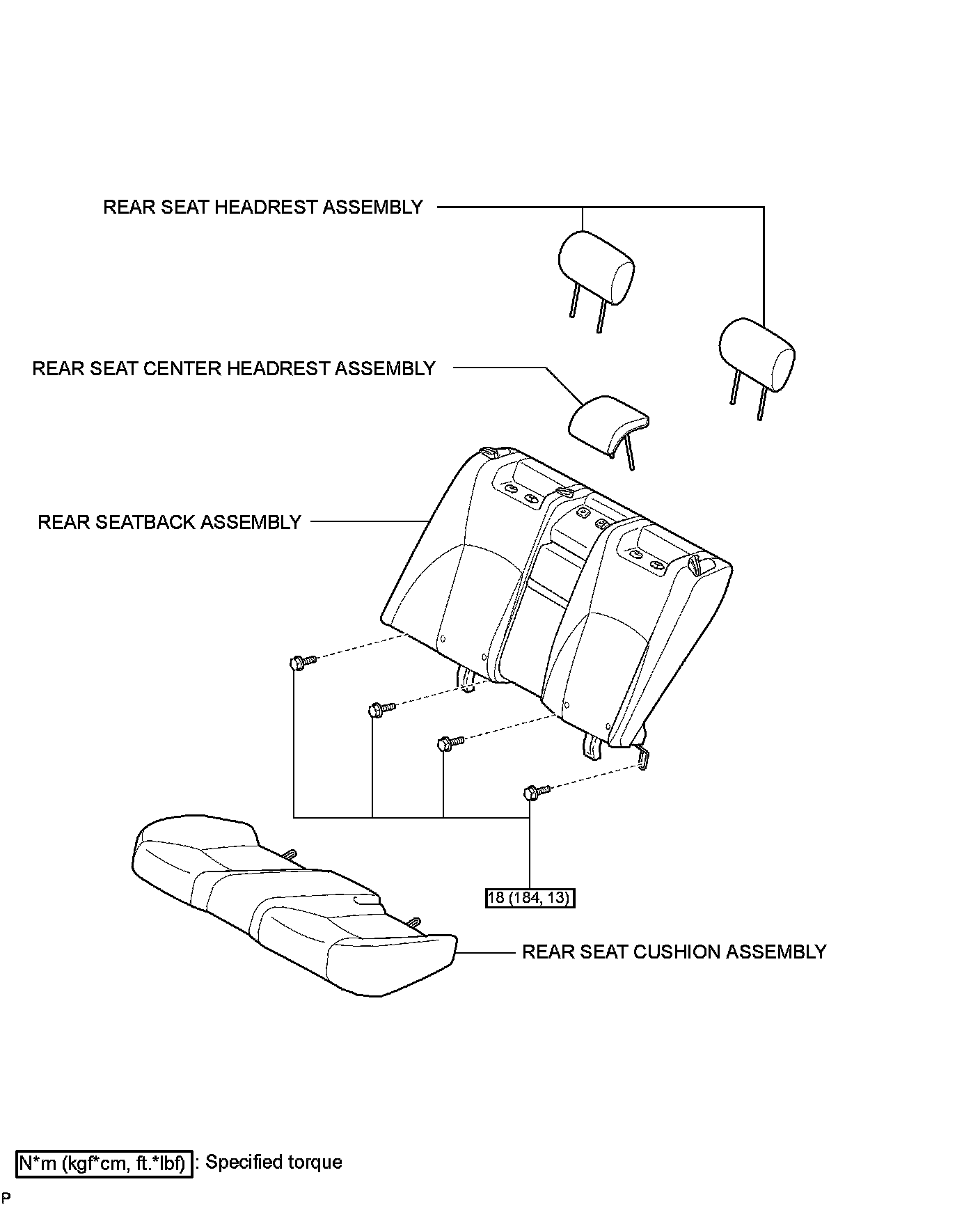 REAR SEAT HEADREST ASSEMBLY

REAR SEAT CENTER HEADREST ASSEMBLY

REAR SEATBACK ASSEMBLY

18 (184, 13)

REAR SEAT CUSHION ASSEMBLY

N*m (kgf*cm, ft.*lbf) : Specified torque

P