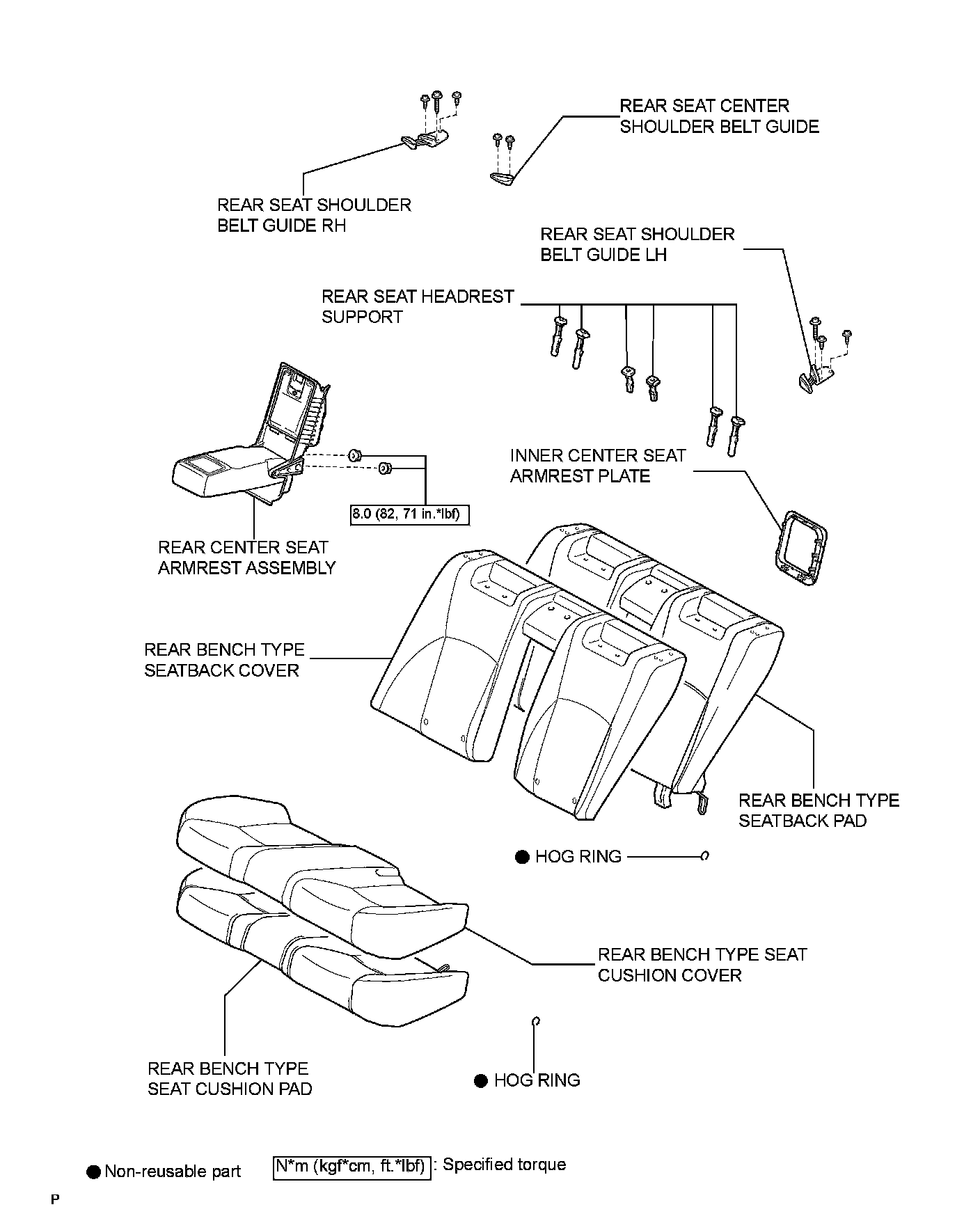 REAR SEAT CENTER SHOULDER BELT GUIDE

REAR SEAT SHOULDER BELT GUIDE RH

REAR SEAT SHOULDER BELT GUIDE LH

REAR SEAT HEADREST SUPPORT

INNER CENTER SEAT ARMREST PLATE

8.0 (82, 71 in.*lbf)

REAR CENTER SEAT ARMREST ASSEMBLY

REAR BENCH TYPE SEATBACK COVER

REAR BENCH TYPE SEATBACK PAD

● HOG RING

REAR BENCH TYPE SEAT CUSHION COVER

REAR BENCH TYPE SEAT CUSHION PAD

● HOG RING

● Non-reusable part

N*m (kgf*cm, ft.*lbf) : Specified torque

P