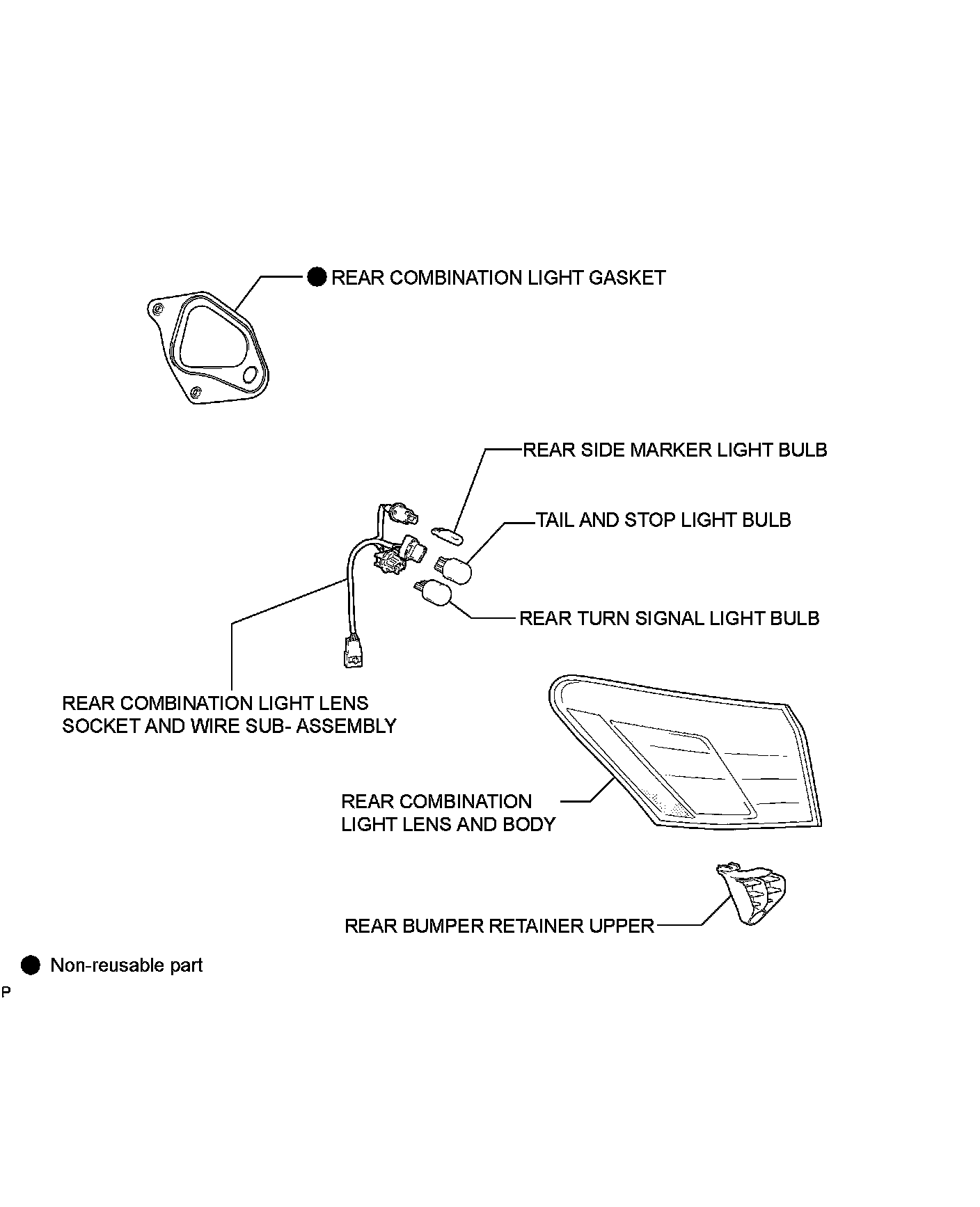 ● REAR COMBINATION LIGHT GASKET

REAR SIDE MARKER LIGHT BULB

TAIL AND STOP LIGHT BULB

REAR TURN SIGNAL LIGHT BULB

REAR COMBINATION LIGHT LENS SOCKET AND WIRE SUB- ASSEMBLY

REAR COMBINATION LIGHT LENS AND BODY

REAR BUMPER RETAINER UPPER

● Non-reusable part

P