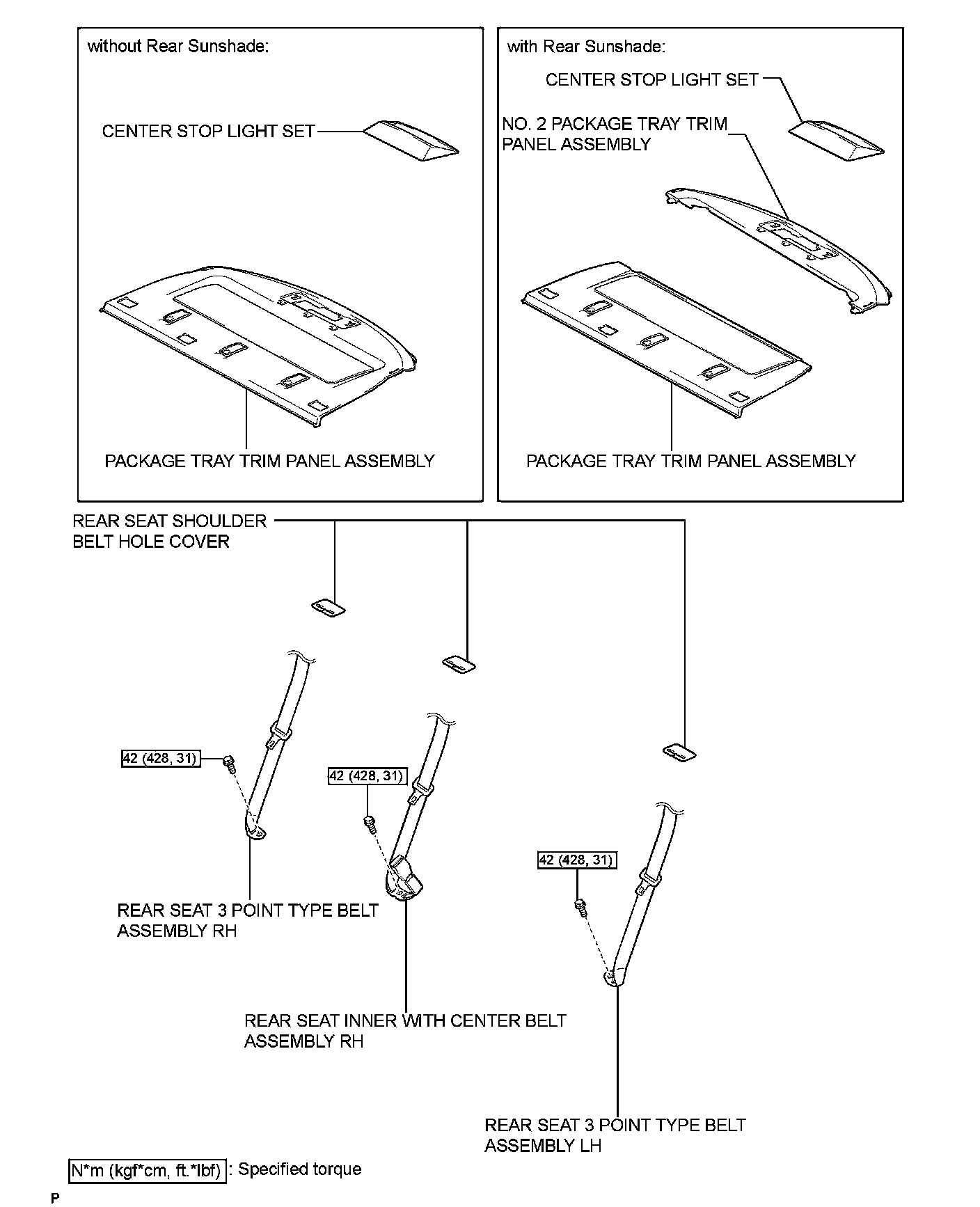 without Rear Sunshade:

CENTER STOP LIGHT SET

PACKAGE TRAY TRIM PANEL ASSEMBLY

with Rear Sunshade:

CENTER STOP LIGHT SET

NO. 2 PACKAGE TRAY TRIM PANEL ASSEMBLY

PACKAGE TRAY TRIM PANEL ASSEMBLY

REAR SEAT SHOULDER BELT HOLE COVER

42 (428, 31)

42 (428, 31)

42 (428, 31)

REAR SEAT 3 POINT TYPE BELT ASSEMBLY RH

REAR SEAT INNER WITH CENTER BELT ASSEMBLY RH

REAR SEAT 3 POINT TYPE BELT ASSEMBLY LH

N*m (kgf*cm, ft.*lbf) : Specified torque

P