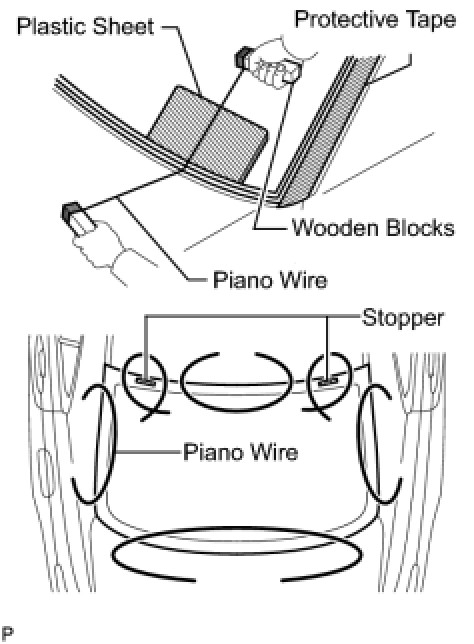 Plastic Sheet
Protective Tape
Wooden Blocks
Piano Wire
Stopper
Piano Wire
P