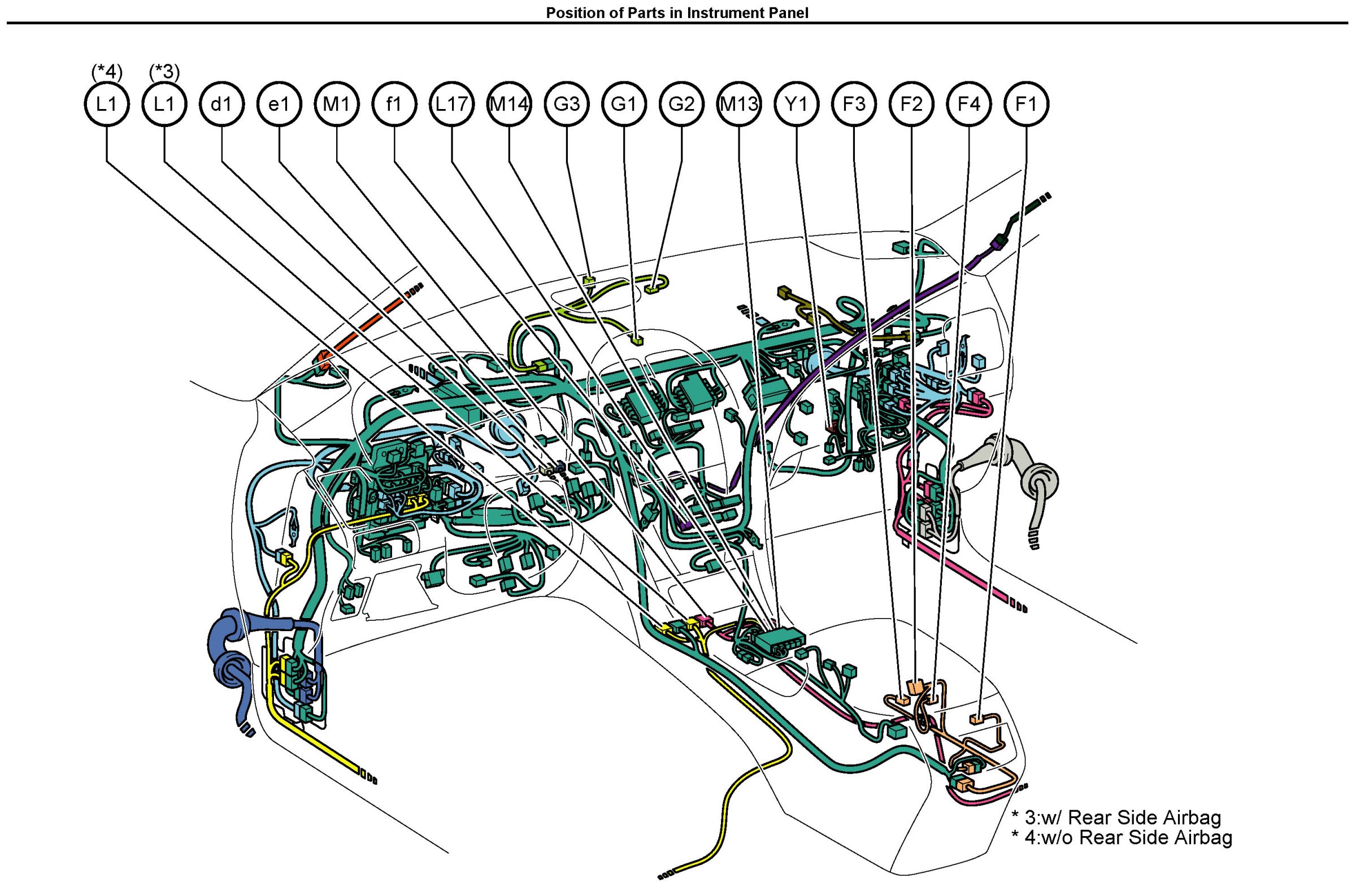 Position of Parts in Instrument Panel

(*4) (*3)
L1 L1 d1 e1 M1 f1 L17 M14 G3 G1 G2 M13 Y1 F3 F2 F4 F1

* 3:w/ Rear Side Airbag
* 4:w/o Rear Side Airbag