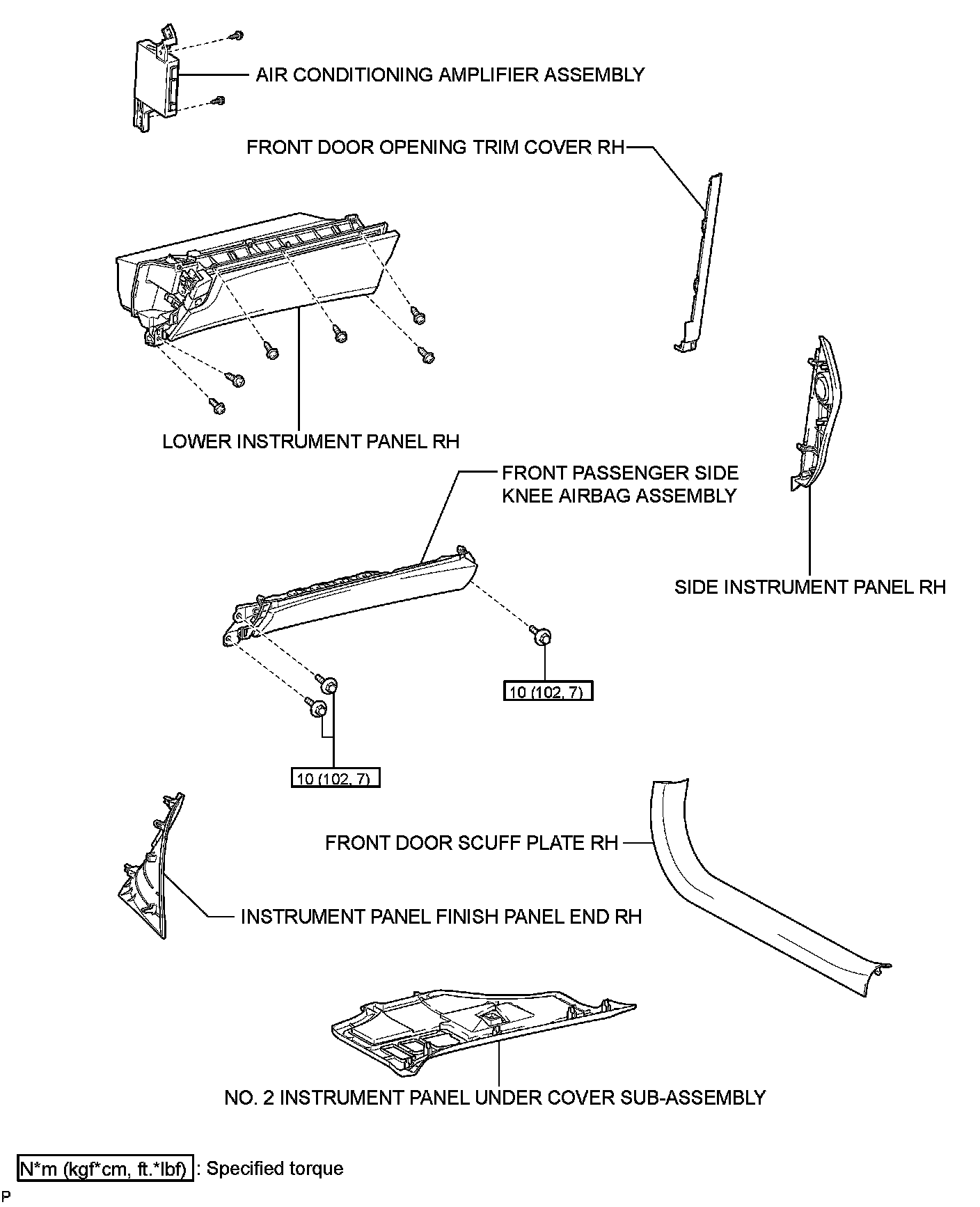 AIR CONDITIONING AMPLIFIER ASSEMBLY

FRONT DOOR OPENING TRIM COVER RH

LOWER INSTRUMENT PANEL RH

FRONT PASSENGER SIDE KNEE AIRBAG ASSEMBLY

SIDE INSTRUMENT PANEL RH

10 (102, 7)

10 (102, 7)

FRONT DOOR SCUFF PLATE RH

INSTRUMENT PANEL FINISH PANEL END RH

NO. 2 INSTRUMENT PANEL UNDER COVER SUB-ASSEMBLY

N*m (kgf*cm, ft.*lbf) : Specified torque

P