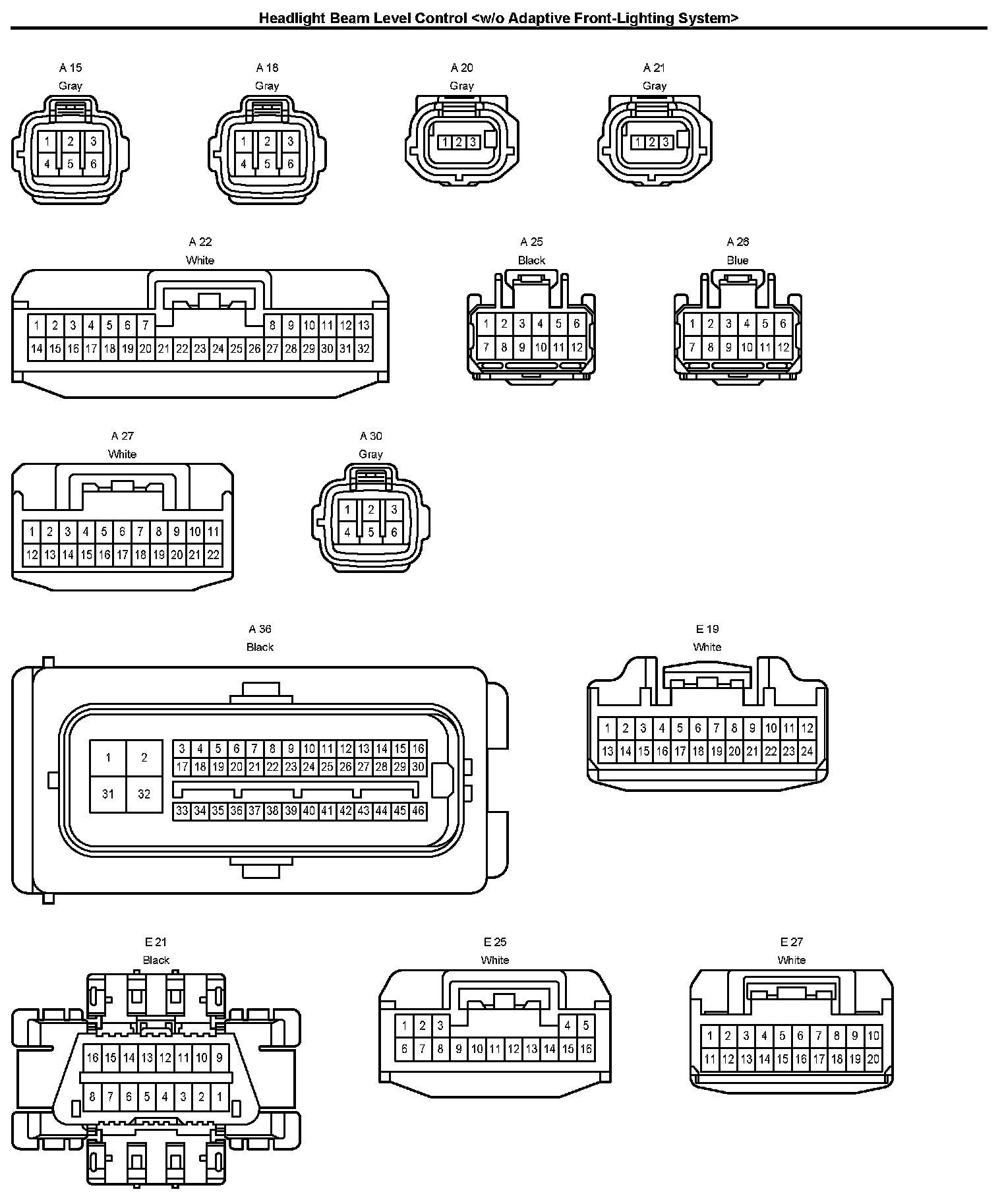 Headlight Beam Level Control <w/o Adaptive Front-Lighting System>

A 15
Gray
1 2 3
4 5 6

A 18
Gray
1 2 3
4 5 6

A 20
Gray
1 2 3

A 21
Gray
1 2 3

A 22
White
1 2 3 4 5 6 7 8 9 10 11 12 13
14 15 16 17 18 19 20 21 22 23 24 25 26 27 28 29 30 31 32

A 25
Black
1 2 3 4 5 6
7 8 9 10 11 12

A 26
Blue
1 2 3 4 5 6
7 8 9 10 11 12

A 27
White
1 2 3 4 5 6 7 8 9 10 11
12 13 14 15 16 17 18 19 20 21 22

A 30
Gray
1 2 3
4 5 6

A 36
Black
1 2
31 32
3 4 5 6 7 8 9 10 11 12 13 14 15 16
17 18 19 20 21 22 23 24 25 26 27 28 29 30
33 34 35 36 37 38 39 40 41 42 43 44 45 46

E 19
White
1 2 3 4 5 6 7 8 9 10 11 12
13 14 15 16 17 18 19 20 21 22 23 24

E 21
Black
16 15 14 13 12 11 10 9
8 7 6 5 4 3 2 1

E 25
White
1 2 3 4 5
6 7 8 9 10 11 12 13 14 15 16

E 27
White
1 2 3 4 5 6 7 8 9 10
11 12 13 14 15 16 17 18 19 20