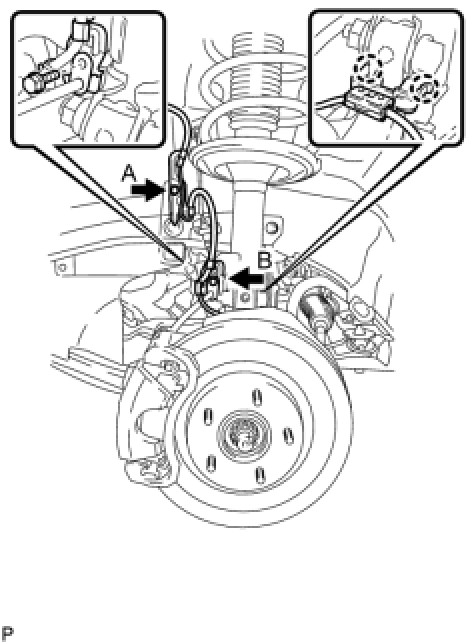 A

B

P