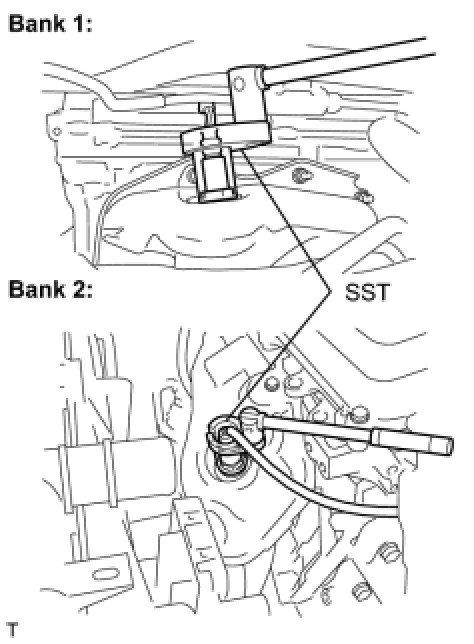 Bank 1:

Bank 2:

SST

T