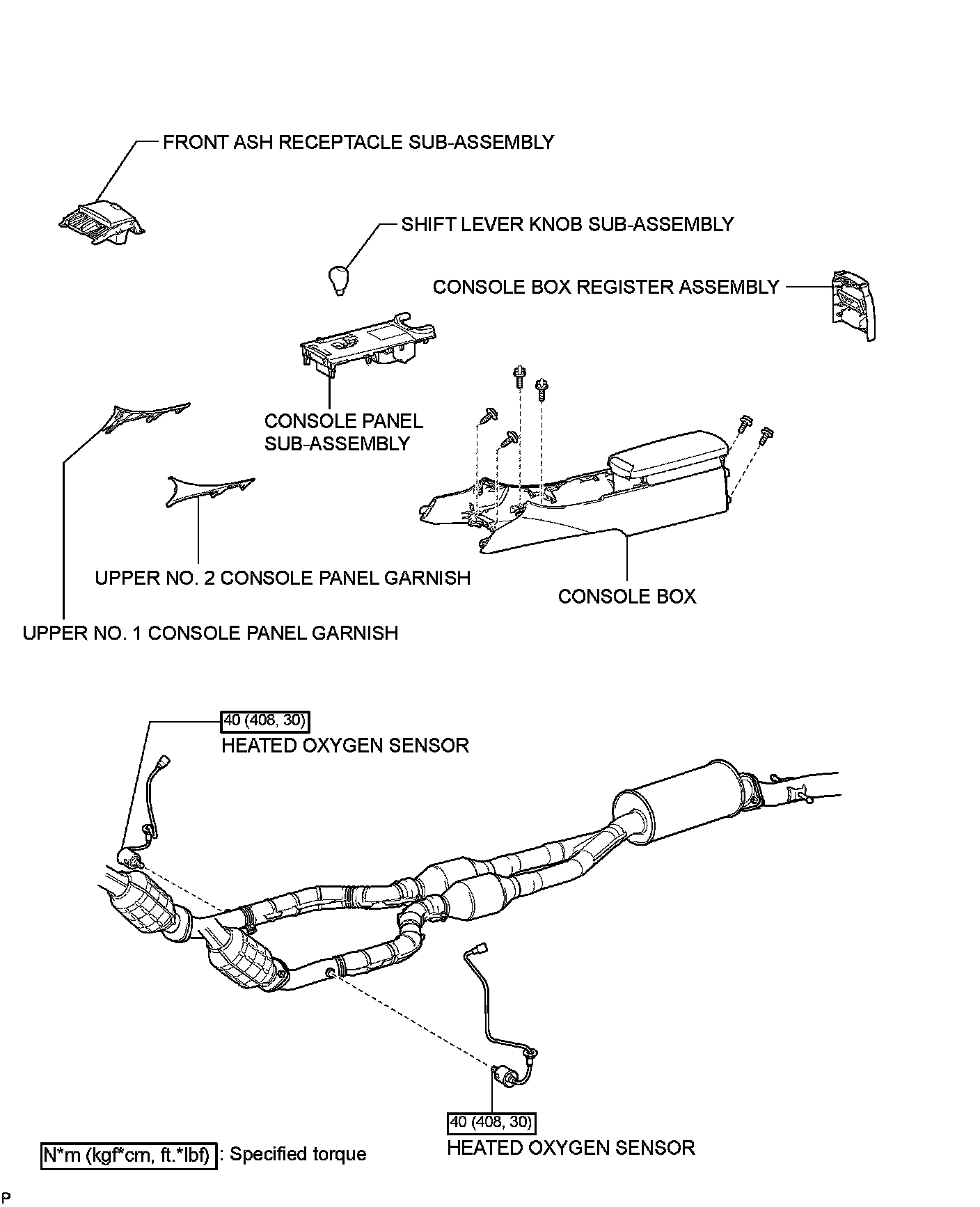 FRONT ASH RECEPTACLE SUB-ASSEMBLY

SHIFT LEVER KNOB SUB-ASSEMBLY

CONSOLE BOX REGISTER ASSEMBLY

CONSOLE PANEL SUB-ASSEMBLY

UPPER NO. 2 CONSOLE PANEL GARNISH

CONSOLE BOX

UPPER NO. 1 CONSOLE PANEL GARNISH

40 (408, 30)
HEATED OXYGEN SENSOR

40 (408, 30)
HEATED OXYGEN SENSOR

N*m (kgf*cm, ft.*lbf) : Specified torque

P