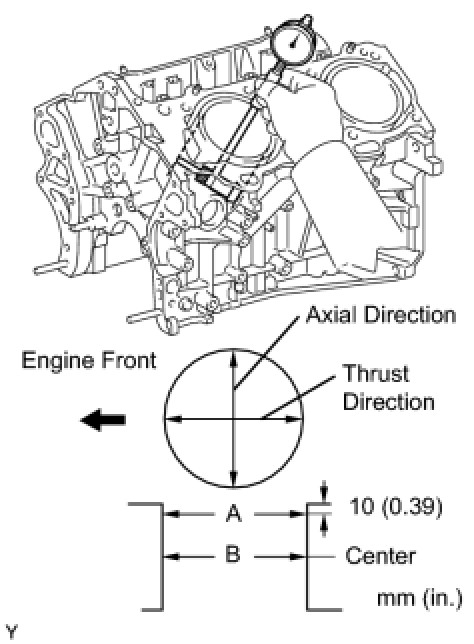 Axial Direction

Engine Front

Thrust Direction

A

10 (0.39)

B

Center

mm (in.)

Y