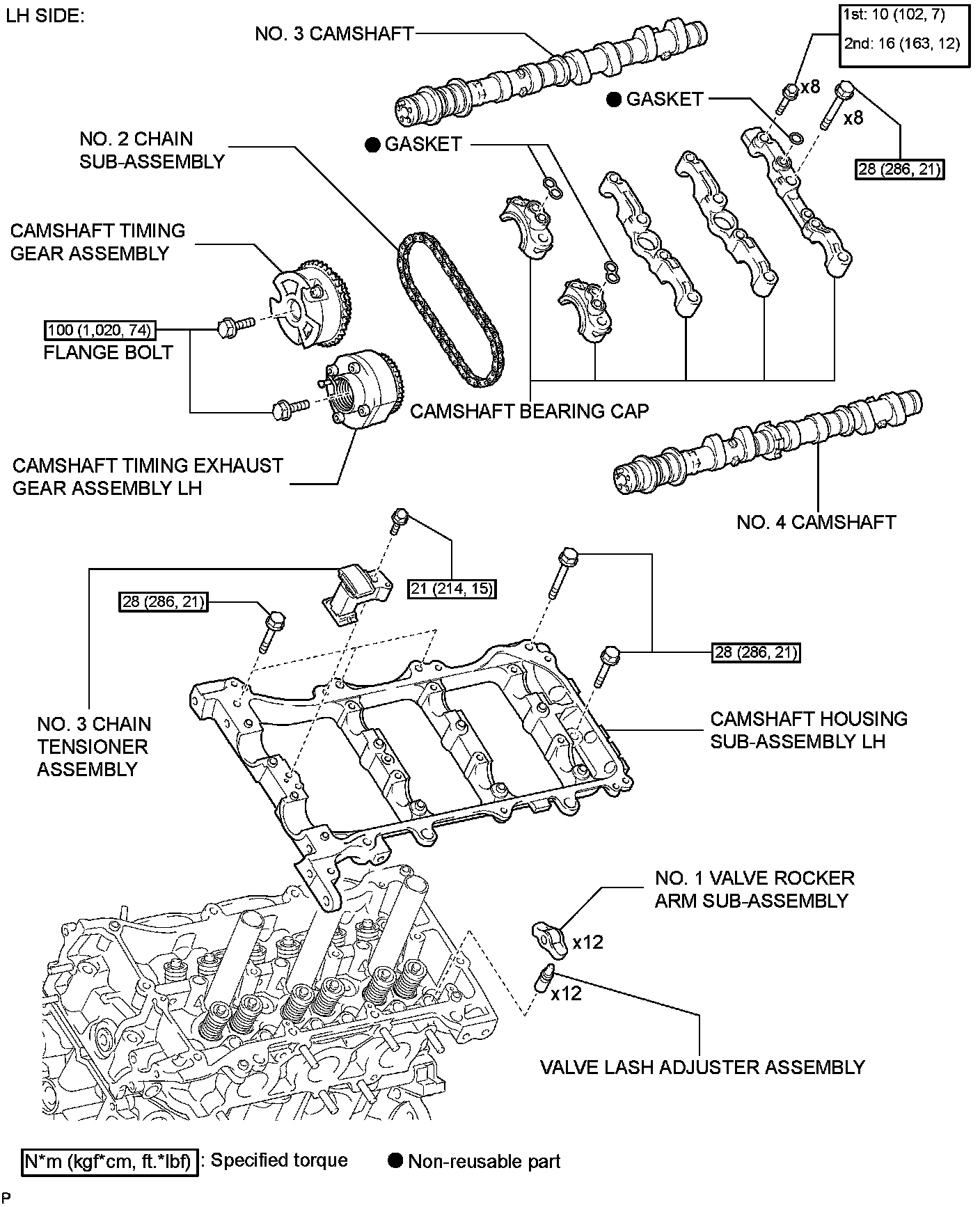 LH SIDE:

NO. 3 CAMSHAFT

1st: 10 (102, 7)
2nd: 16 (163, 12)

x8

x8

● GASKET

28 (286, 21)

NO. 2 CHAIN SUB-ASSEMBLY

● GASKET

CAMSHAFT TIMING GEAR ASSEMBLY

100 (1,020, 74)
FLANGE BOLT

CAMSHAFT BEARING CAP

CAMSHAFT TIMING EXHAUST GEAR ASSEMBLY LH

NO. 4 CAMSHAFT

28 (286, 21)

21 (214, 15)

28 (286, 21)

NO. 3 CHAIN TENSIONER ASSEMBLY

CAMSHAFT HOUSING SUB-ASSEMBLY LH

NO. 1 VALVE ROCKER ARM SUB-ASSEMBLY

x12

x12

VALVE LASH ADJUSTER ASSEMBLY

N*m (kgf*cm, ft.*lbf) : Specified torque ● Non-reusable part

P