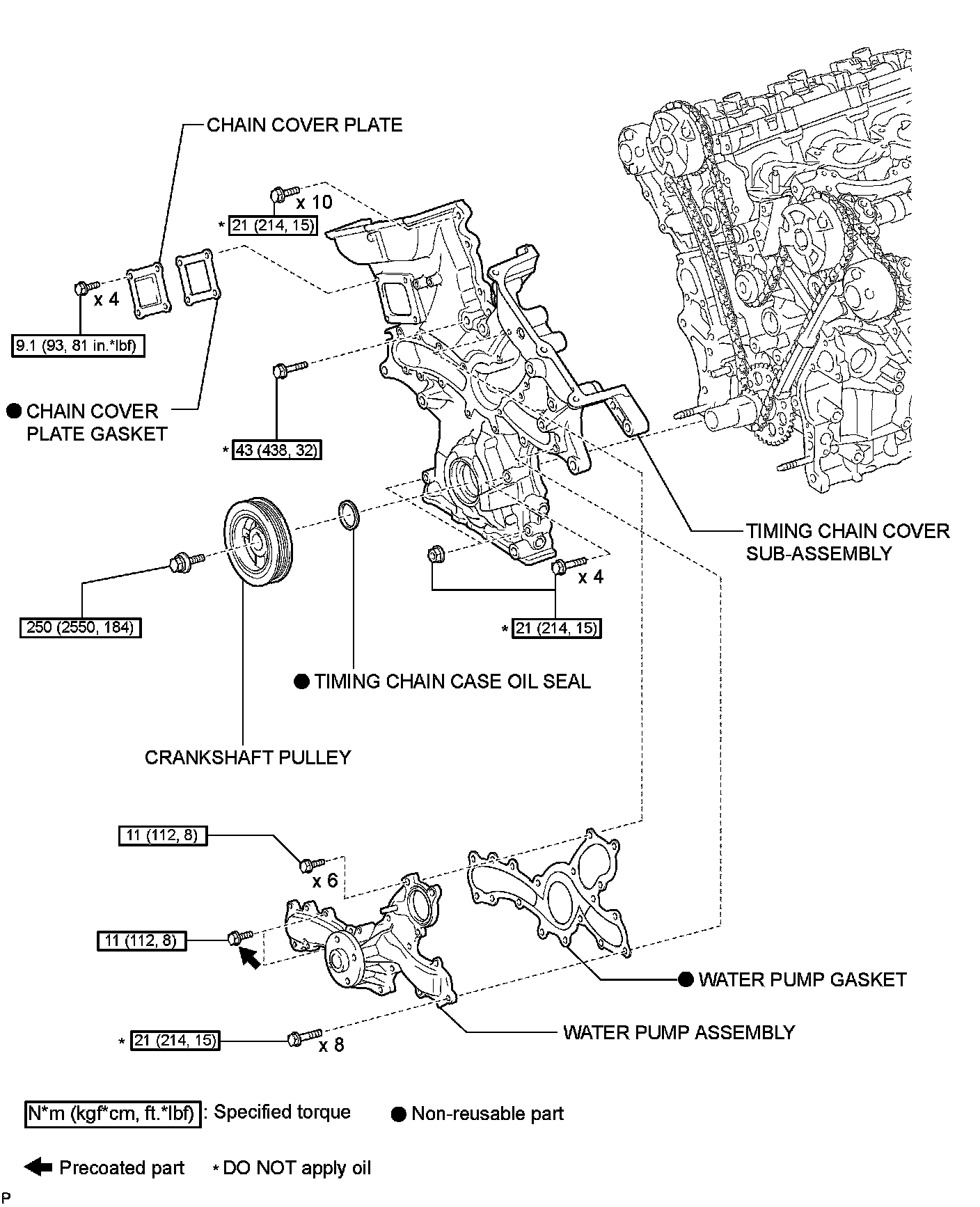 CHAIN COVER PLATE

x 10

* 21 (214, 15)

x 4

9.1 (93, 81 in.*lbf)

● CHAIN COVER PLATE GASKET

* 43 (438, 32)

TIMING CHAIN COVER SUB-ASSEMBLY

x 4

250 (2550, 184)

* 21 (214, 15)

● TIMING CHAIN CASE OIL SEAL

CRANKSHAFT PULLEY

11 (112, 8)

x 6

11 (112, 8)

● WATER PUMP GASKET

WATER PUMP ASSEMBLY

* 21 (214, 15)

x 8

N*m (kgf*cm, ft.*lbf) : Specified torque

● Non-reusable part

Precoated part

* DO NOT apply oil

P