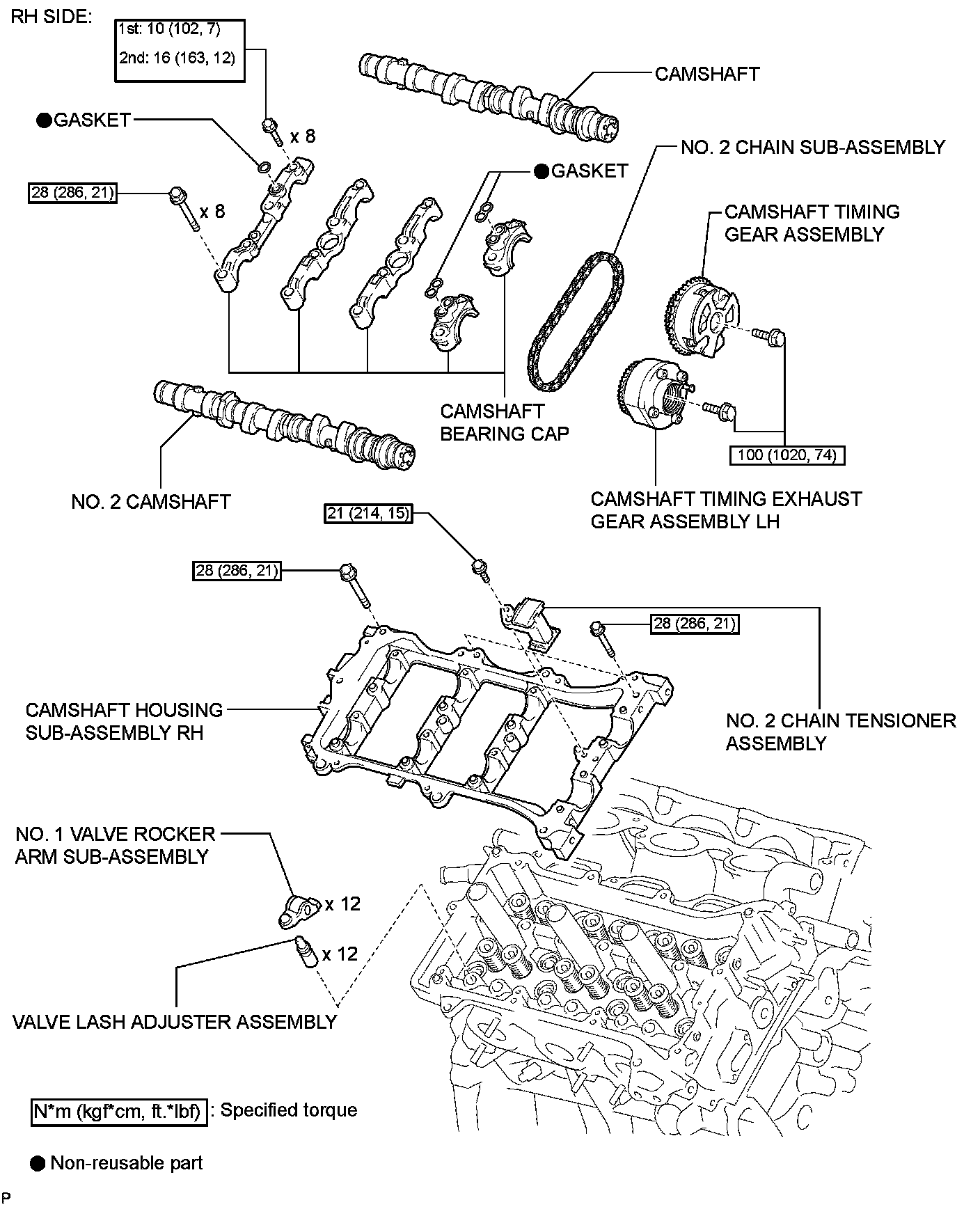 RH SIDE:

1st: 10 (102, 7)
2nd: 16 (163, 12)

CAMSHAFT

●GASKET

x 8

NO. 2 CHAIN SUB-ASSEMBLY

●GASKET

28 (286, 21)

x 8

CAMSHAFT TIMING GEAR ASSEMBLY

CAMSHAFT BEARING CAP

100 (1020, 74)

NO. 2 CAMSHAFT

CAMSHAFT TIMING EXHAUST GEAR ASSEMBLY LH

21 (214, 15)

28 (286, 21)

28 (286, 21)

CAMSHAFT HOUSING SUB-ASSEMBLY RH

NO. 2 CHAIN TENSIONER ASSEMBLY

NO. 1 VALVE ROCKER ARM SUB-ASSEMBLY

x 12

x 12

VALVE LASH ADJUSTER ASSEMBLY

N*m (kgf*cm, ft.*lbf) : Specified torque

● Non-reusable part

P