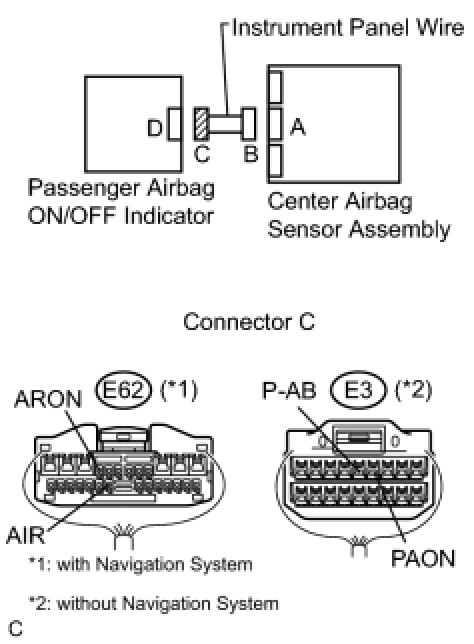 Instrument Panel Wire

D C B A

Passenger Airbag ON/OFF Indicator

Center Airbag Sensor Assembly

Connector C

ARON E62 (*1)

AIR

P-AB E3 (*2)

PAON

*1: with Navigation System

*2: without Navigation System

C