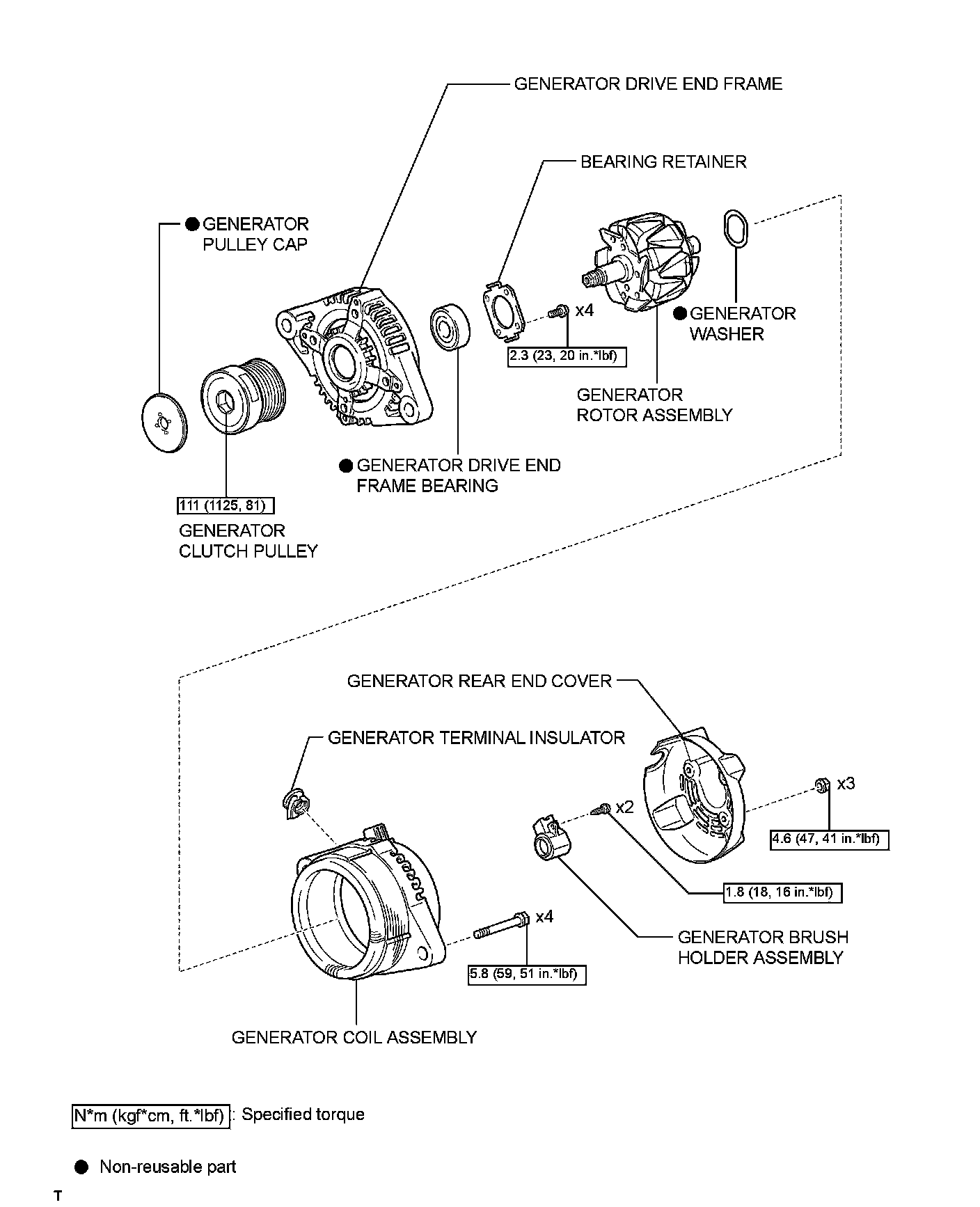 GENERATOR DRIVE END FRAME

BEARING RETAINER

● GENERATOR PULLEY CAP

x4

● GENERATOR WASHER

2.3 (23, 20 in.*lbf)

GENERATOR ROTOR ASSEMBLY

● GENERATOR DRIVE END FRAME BEARING

111 (1125, 81)

GENERATOR CLUTCH PULLEY

GENERATOR REAR END COVER

GENERATOR TERMINAL INSULATOR

x3

x2

4.6 (47, 41 in.*lbf)

1.8 (18, 16 in.*lbf)

x4

GENERATOR BRUSH HOLDER ASSEMBLY

5.8 (59, 51 in.*lbf)

GENERATOR COIL ASSEMBLY

N*m (kgf*cm, ft.*lbf) : Specified torque

● Non-reusable part

T