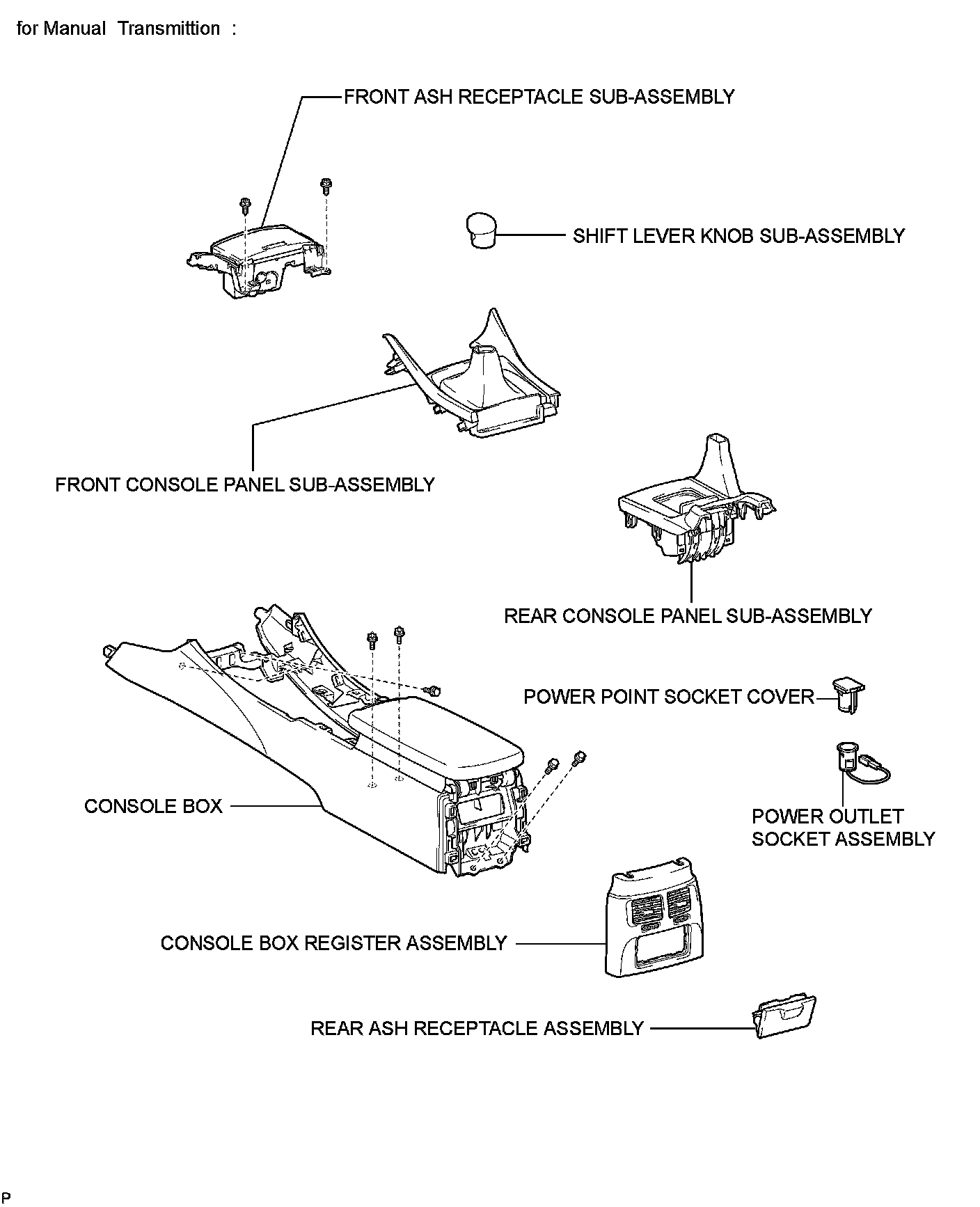 for Manual Transmittion :

FRONT ASH RECEPTACLE SUB-ASSEMBLY

SHIFT LEVER KNOB SUB-ASSEMBLY

FRONT CONSOLE PANEL SUB-ASSEMBLY

REAR CONSOLE PANEL SUB-ASSEMBLY

POWER POINT SOCKET COVER

CONSOLE BOX

POWER OUTLET SOCKET ASSEMBLY

CONSOLE BOX REGISTER ASSEMBLY

REAR ASH RECEPTACLE ASSEMBLY

P