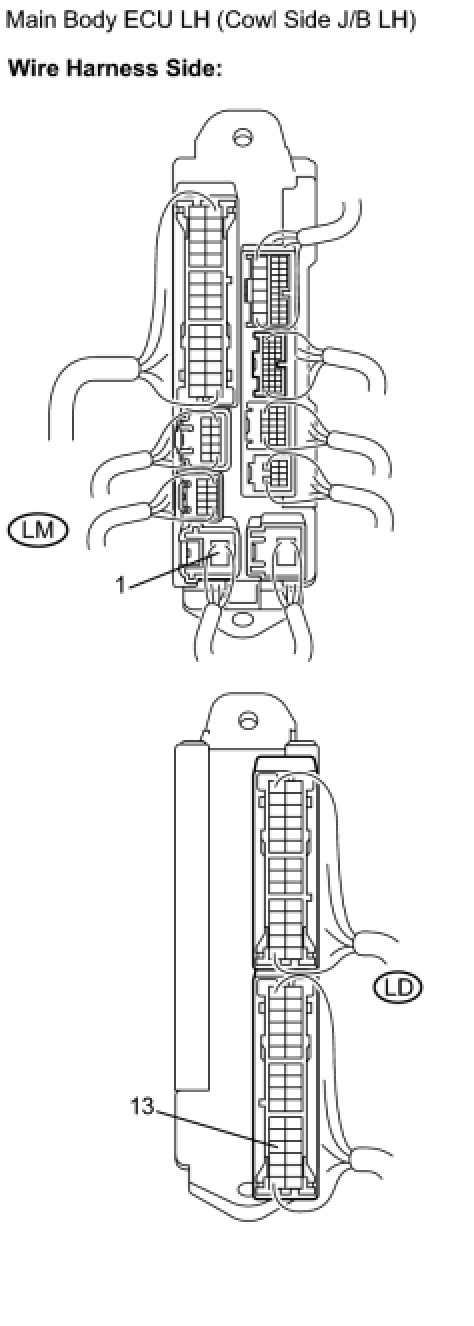 Main Body ECU LH (Cowl Side J/B LH)

Wire Harness Side:

LM

1

LD

13