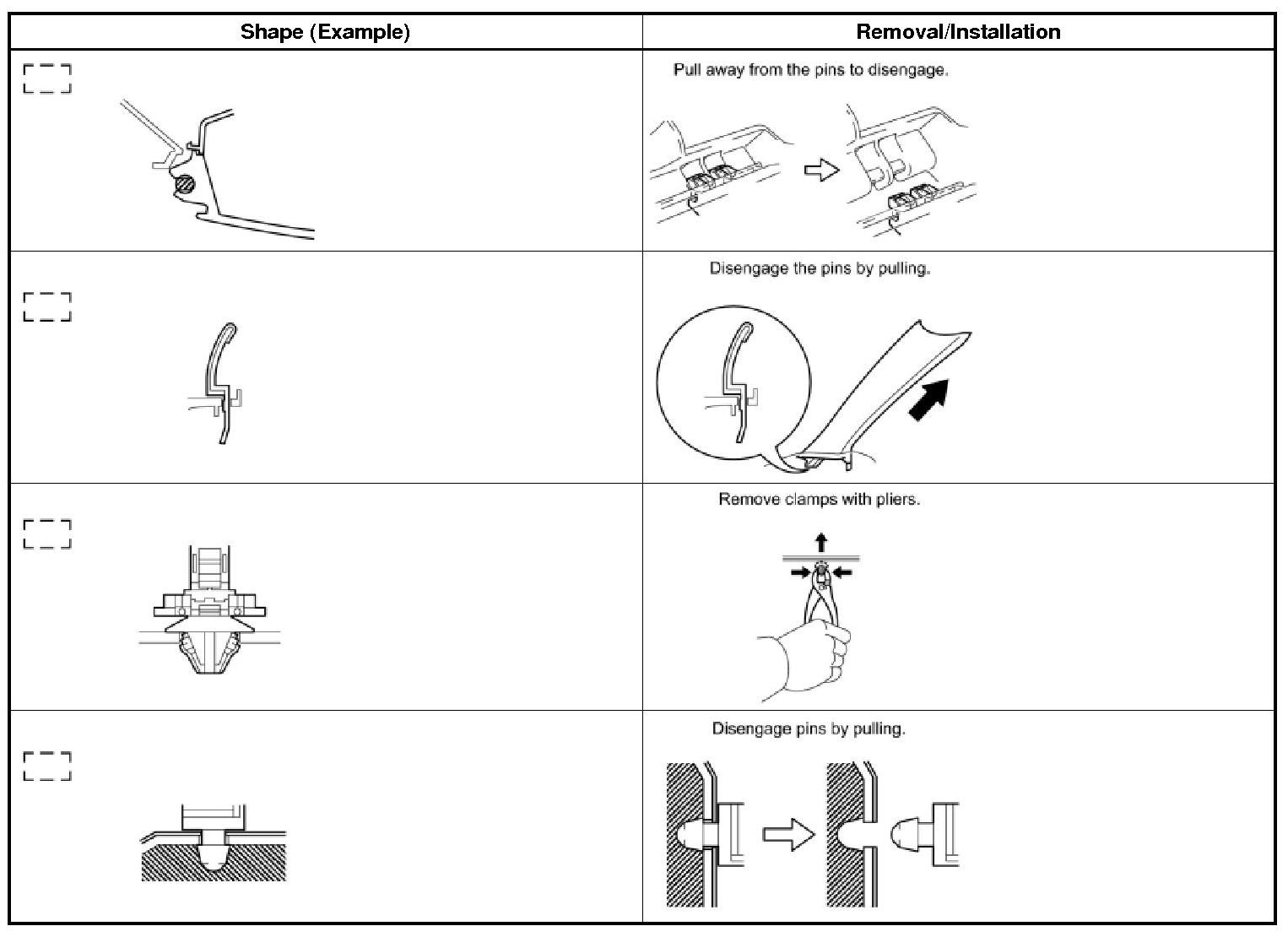 | Shape (Example) | Removal/Installation |
|---|---|
| | Pull away from the pins to disengage. |
| | Disengage the pins by pulling. |
| | Remove clamps with pliers. |
| | Disengage pins by pulling. |