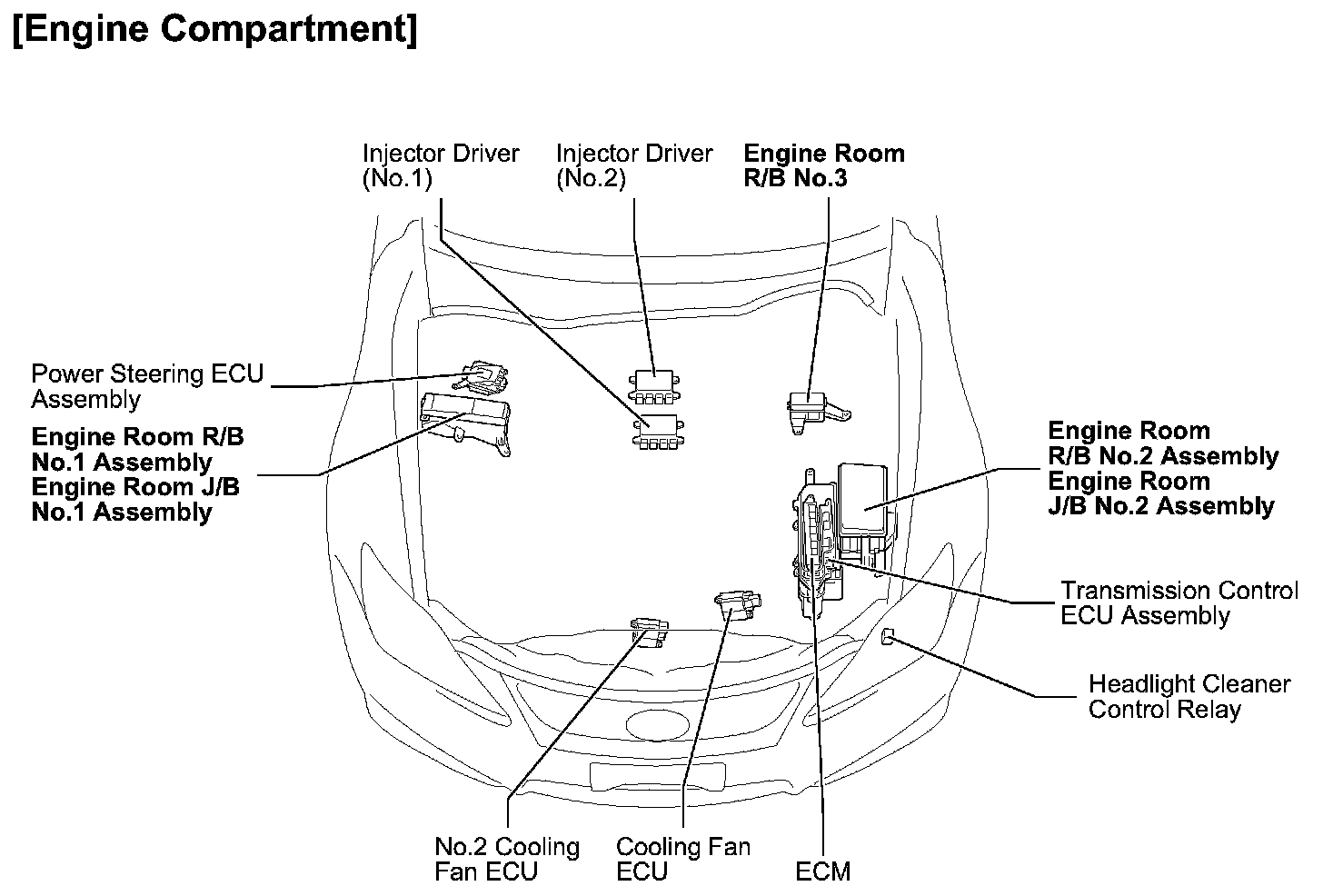 [Engine Compartment]

Injector Driver (No.1)

Injector Driver (No.2)

Engine Room R/B No.3

Power Steering ECU Assembly

Engine Room R/B No.1 Assembly Engine Room J/B No.1 Assembly

Engine Room R/B No.2 Assembly Engine Room J/B No.2 Assembly

Transmission Control ECU Assembly

Headlight Cleaner Control Relay

No.2 Cooling Fan ECU

Cooling Fan ECU

ECM