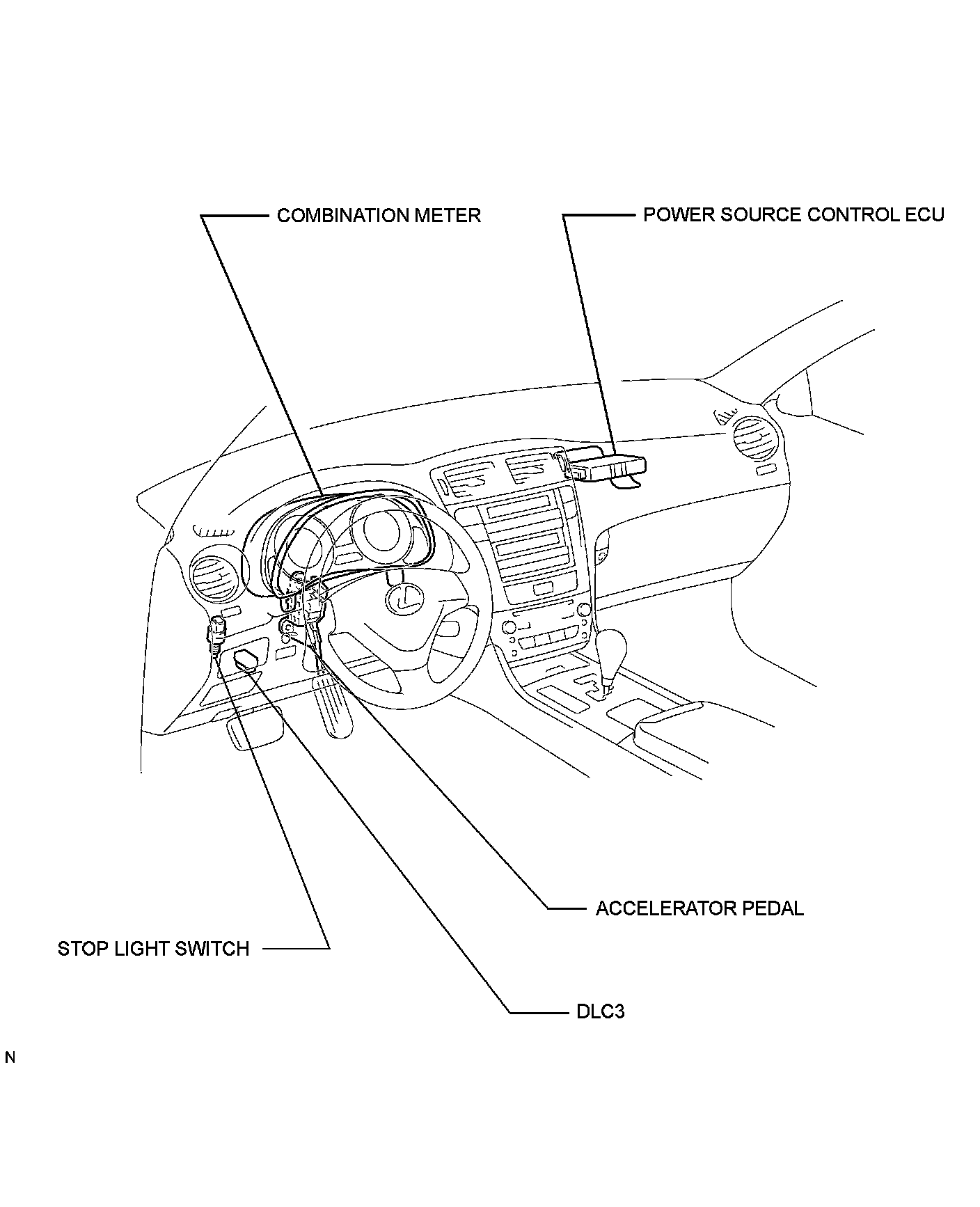 COMBINATION METER

POWER SOURCE CONTROL ECU

ACCELERATOR PEDAL

STOP LIGHT SWITCH

DLC3

N