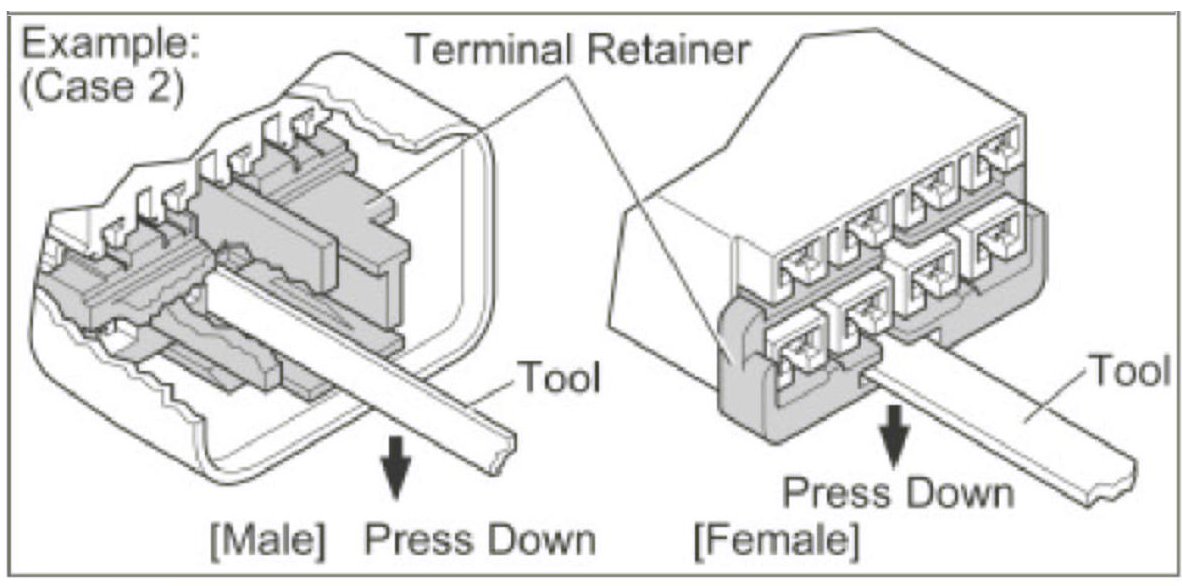 Example:
(Case 2)

Terminal Retainer

Tool

Tool

Press Down

[Male]

Press Down

[Female]