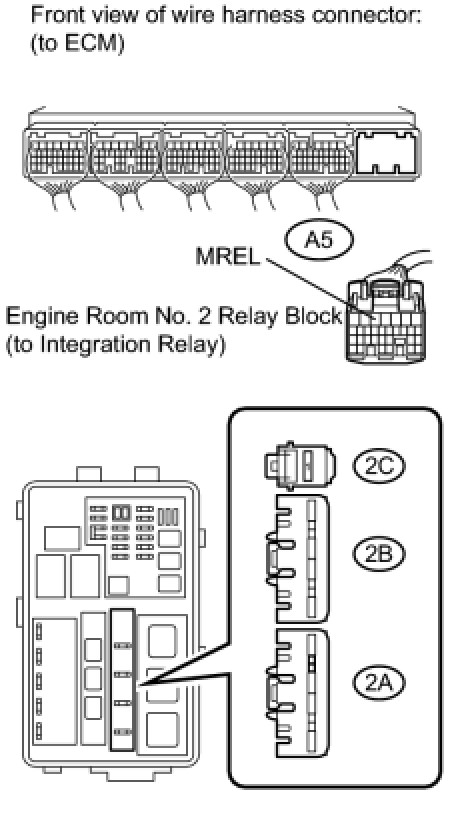 Front view of wire harness connector:
(to ECM)

A5

MREL

Engine Room No. 2 Relay Block
(to Integration Relay)

2C

2B

2A