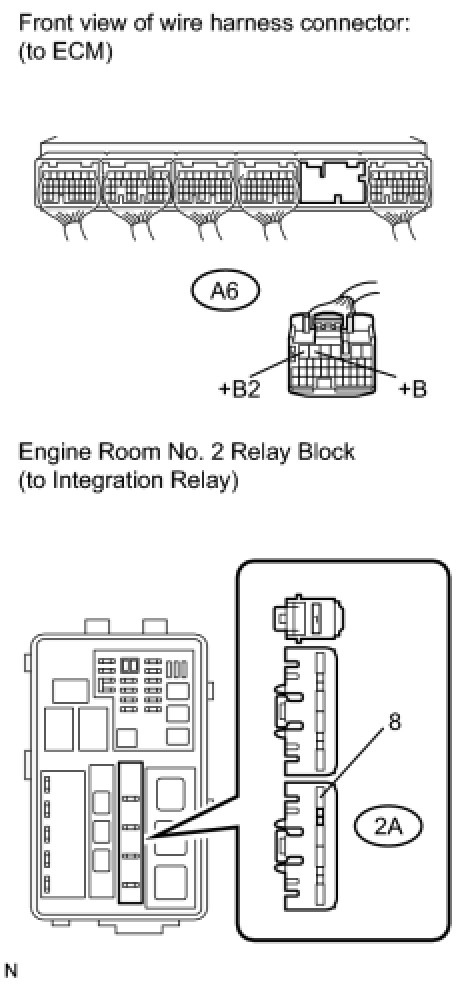 Front view of wire harness connector:
(to ECM)

A6

+B2

+B

Engine Room No. 2 Relay Block
(to Integration Relay)

8

2A

N