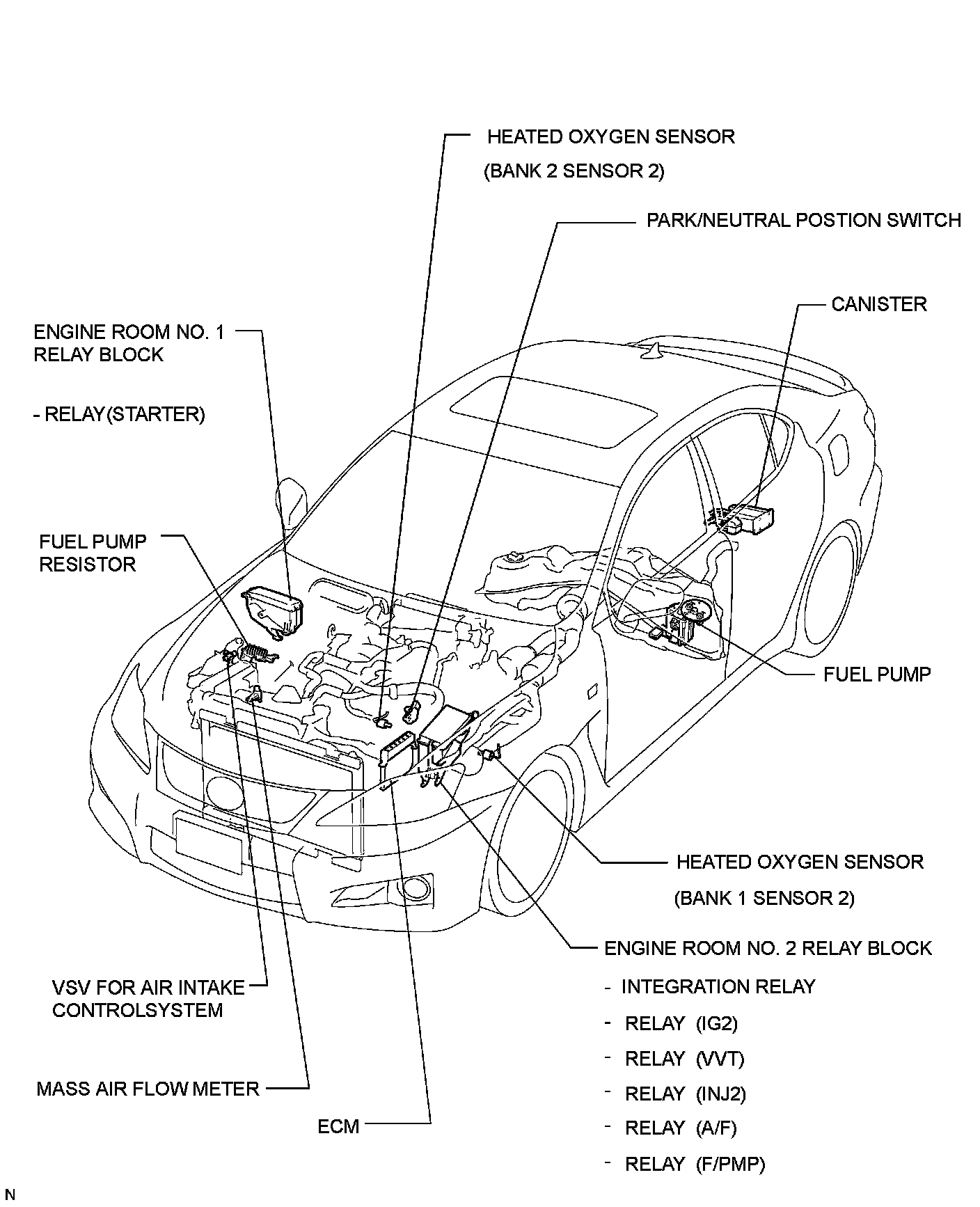 HEATED OXYGEN SENSOR
(BANK 2 SENSOR 2)

PARK/NEUTRAL POSTION SWITCH

CANISTER

ENGINE ROOM NO. 1 RELAY BLOCK

- RELAY(STARTER)

FUEL PUMP RESISTOR

FUEL PUMP

HEATED OXYGEN SENSOR
(BANK 1 SENSOR 2)

ENGINE ROOM NO. 2 RELAY BLOCK

- INTEGRATION RELAY
- RELAY (IG2)
- RELAY (VVT)
- RELAY (INJ2)
- RELAY (A/F)
- RELAY (F/PMP)

VSV FOR AIR INTAKE CONTROLSYSTEM

MASS AIR FLOW METER

ECM

N