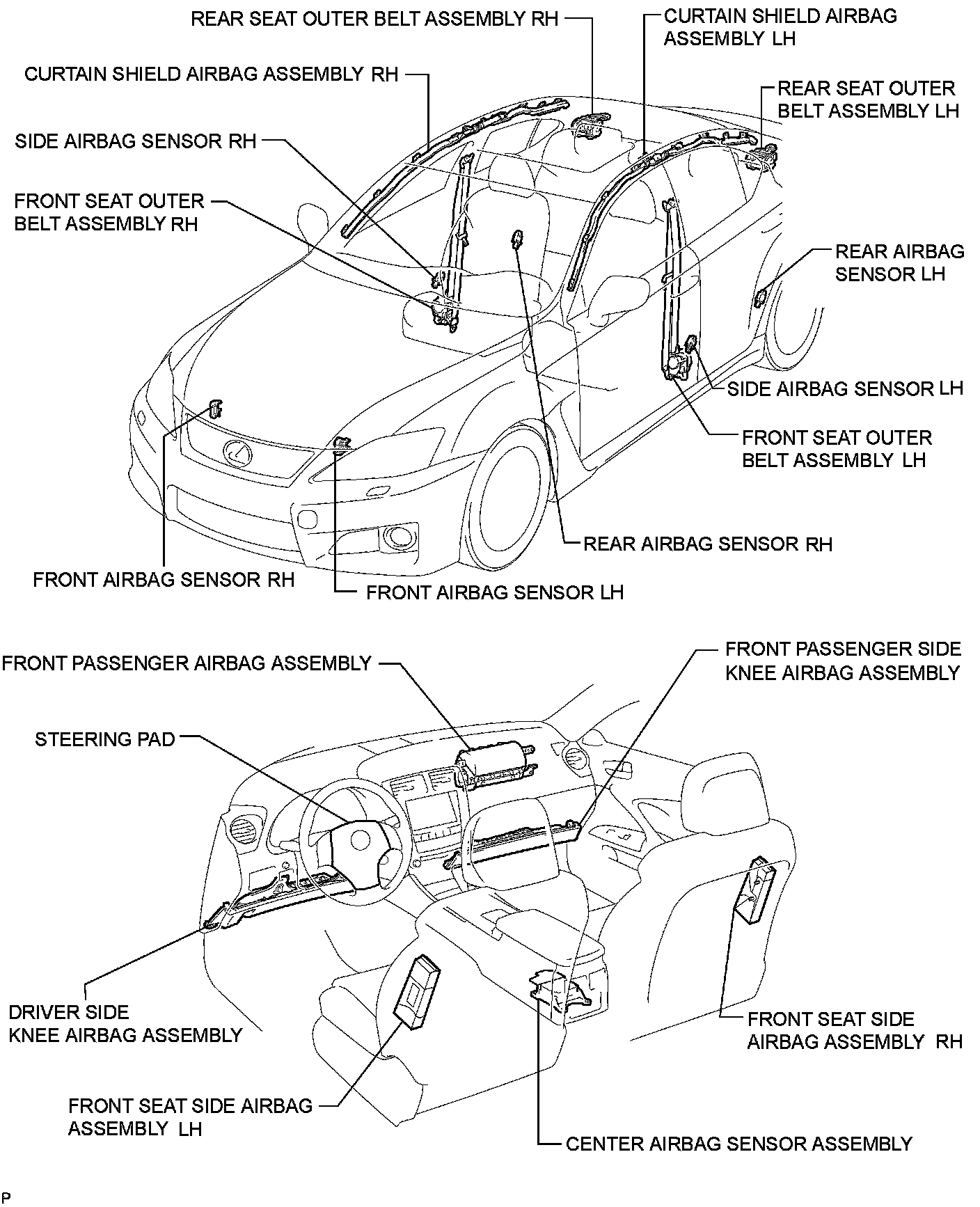 REAR SEAT OUTER BELT ASSEMBLY RH

CURTAIN SHIELD AIRBAG ASSEMBLY LH

CURTAIN SHIELD AIRBAG ASSEMBLY RH

REAR SEAT OUTER BELT ASSEMBLY LH

SIDE AIRBAG SENSOR RH

FRONT SEAT OUTER BELT ASSEMBLY RH

REAR AIRBAG SENSOR LH

SIDE AIRBAG SENSOR LH

FRONT SEAT OUTER BELT ASSEMBLY LH

REAR AIRBAG SENSOR RH

FRONT AIRBAG SENSOR RH

FRONT AIRBAG SENSOR LH

FRONT PASSENGER AIRBAG ASSEMBLY

FRONT PASSENGER SIDE KNEE AIRBAG ASSEMBLY

STEERING PAD

DRIVER SIDE KNEE AIRBAG ASSEMBLY

FRONT SEAT SIDE AIRBAG ASSEMBLY RH

FRONT SEAT SIDE AIRBAG ASSEMBLY LH

CENTER AIRBAG SENSOR ASSEMBLY

P