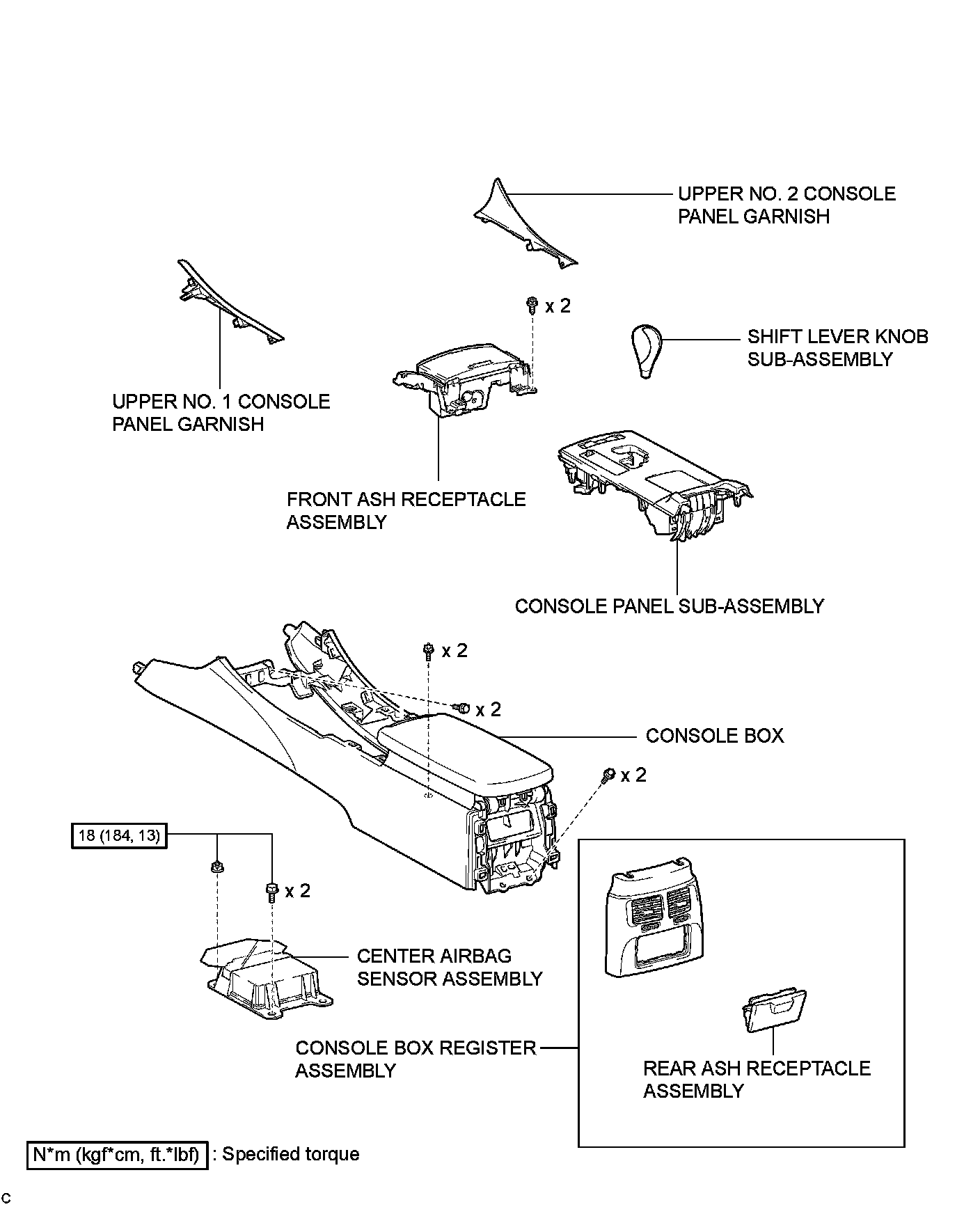 UPPER NO. 2 CONSOLE PANEL GARNISH

x 2

SHIFT LEVER KNOB SUB-ASSEMBLY

UPPER NO. 1 CONSOLE PANEL GARNISH

FRONT ASH RECEPTACLE ASSEMBLY

CONSOLE PANEL SUB-ASSEMBLY

x 2

x 2

CONSOLE BOX

x 2

18 (184, 13)

x 2

CENTER AIRBAG SENSOR ASSEMBLY

CONSOLE BOX REGISTER ASSEMBLY

REAR ASH RECEPTACLE ASSEMBLY

N*m (kgf*cm, ft.*lbf) : Specified torque

C