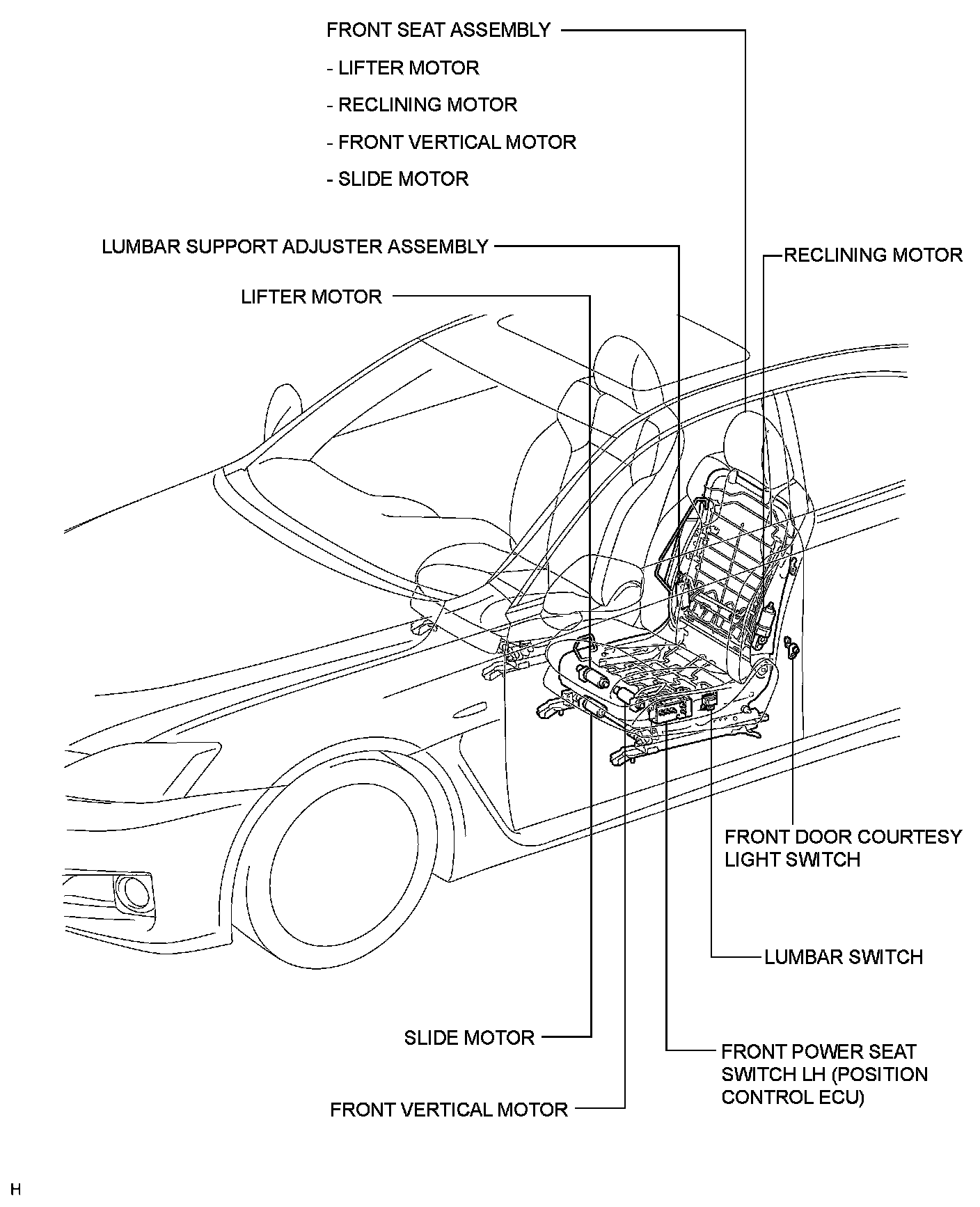 FRONT SEAT ASSEMBLY
- LIFTER MOTOR
- RECLINING MOTOR
- FRONT VERTICAL MOTOR
- SLIDE MOTOR

LUMBAR SUPPORT ADJUSTER ASSEMBLY

RECLINING MOTOR

LIFTER MOTOR

FRONT DOOR COURTESY LIGHT SWITCH

LUMBAR SWITCH

SLIDE MOTOR

FRONT POWER SEAT SWITCH LH (POSITION CONTROL ECU)

FRONT VERTICAL MOTOR

H