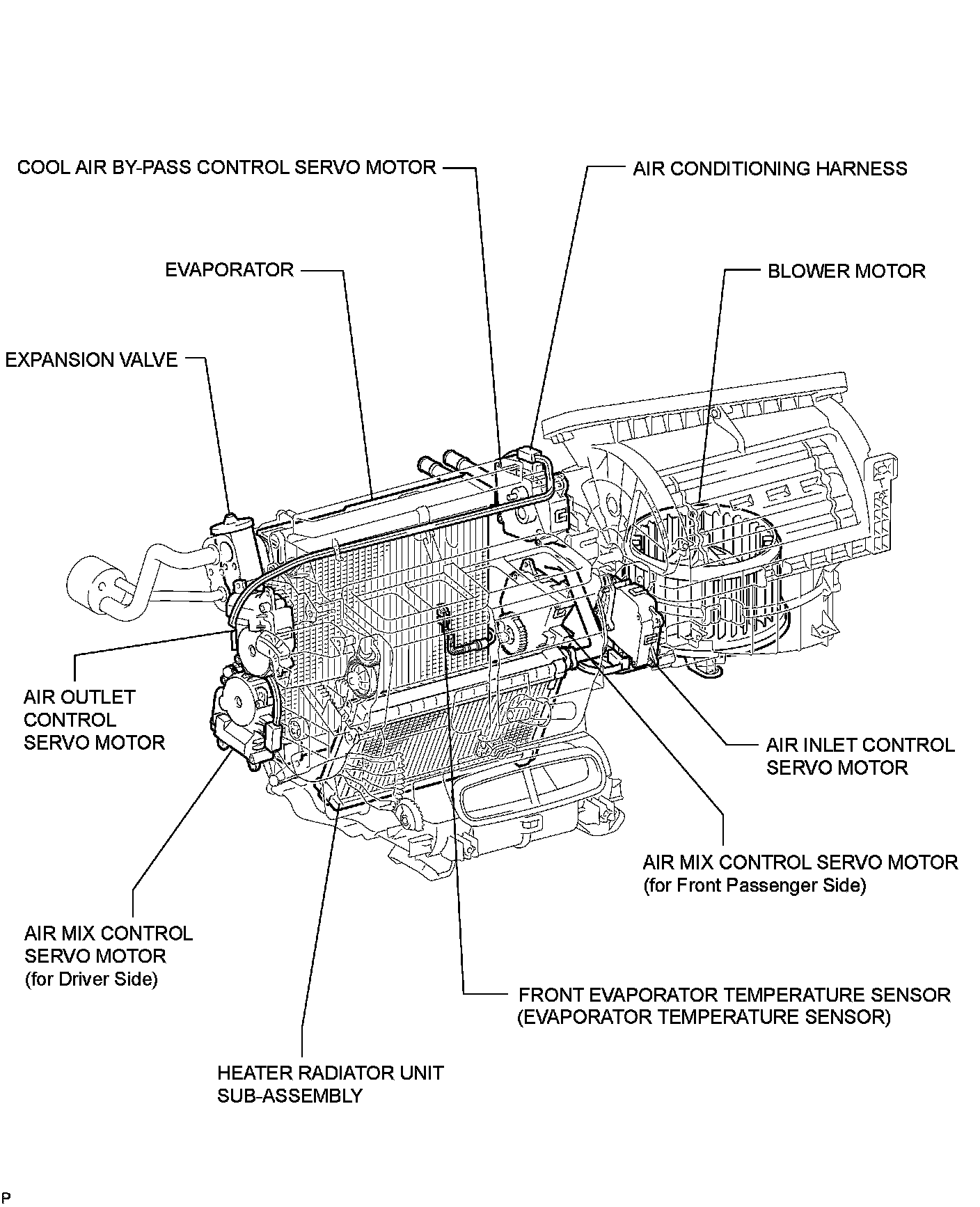 COOL AIR BY-PASS CONTROL SERVO MOTOR

AIR CONDITIONING HARNESS

EVAPORATOR

BLOWER MOTOR

EXPANSION VALVE

AIR OUTLET CONTROL SERVO MOTOR

AIR INLET CONTROL SERVO MOTOR

AIR MIX CONTROL SERVO MOTOR (for Front Passenger Side)

AIR MIX CONTROL SERVO MOTOR (for Driver Side)

FRONT EVAPORATOR TEMPERATURE SENSOR (EVAPORATOR TEMPERATURE SENSOR)

HEATER RADIATOR UNIT SUB-ASSEMBLY

P