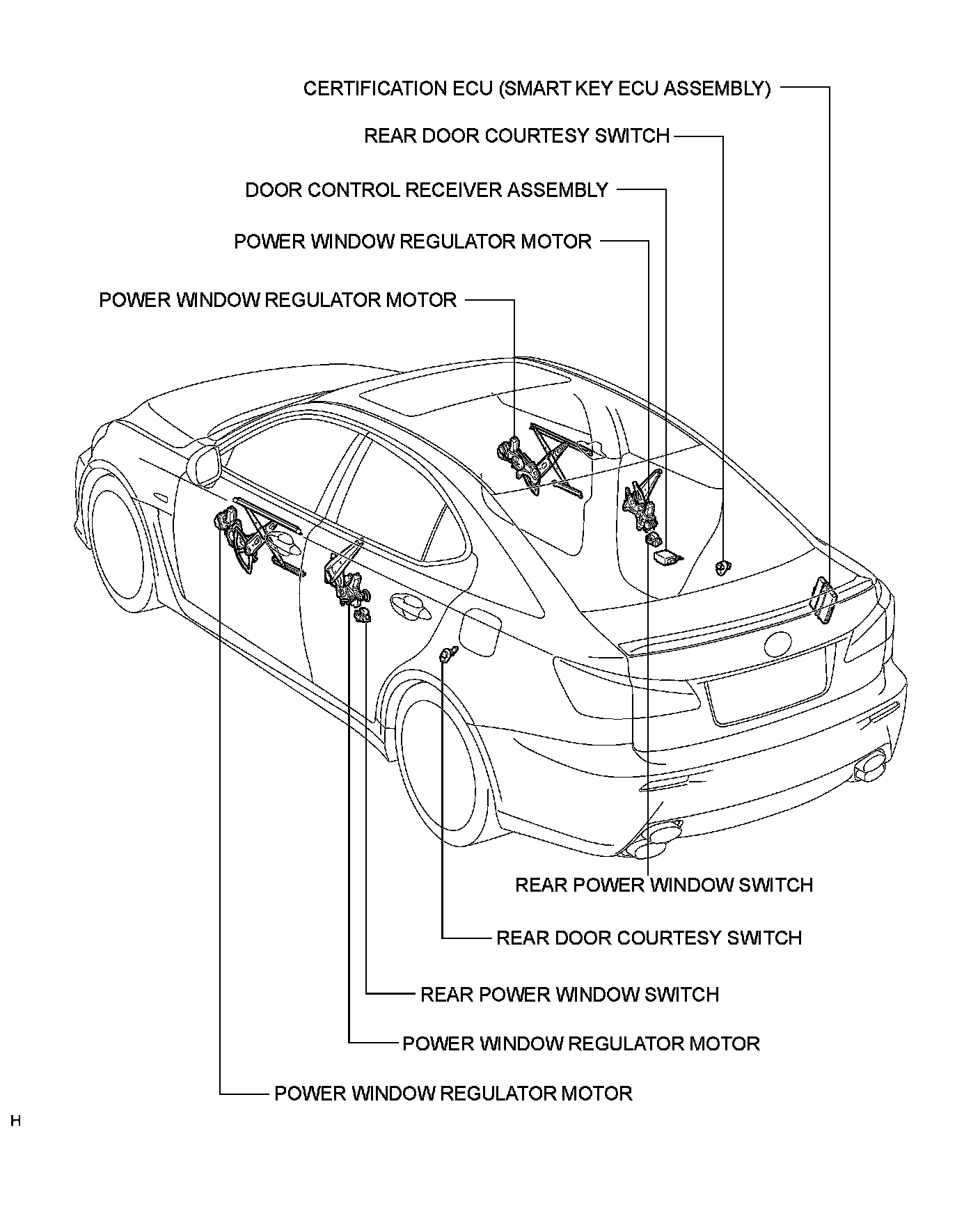 CERTIFICATION ECU (SMART KEY ECU ASSEMBLY)

REAR DOOR COURTESY SWITCH

DOOR CONTROL RECEIVER ASSEMBLY

POWER WINDOW REGULATOR MOTOR

POWER WINDOW REGULATOR MOTOR

REAR POWER WINDOW SWITCH

REAR DOOR COURTESY SWITCH

REAR POWER WINDOW SWITCH

POWER WINDOW REGULATOR MOTOR

POWER WINDOW REGULATOR MOTOR

H