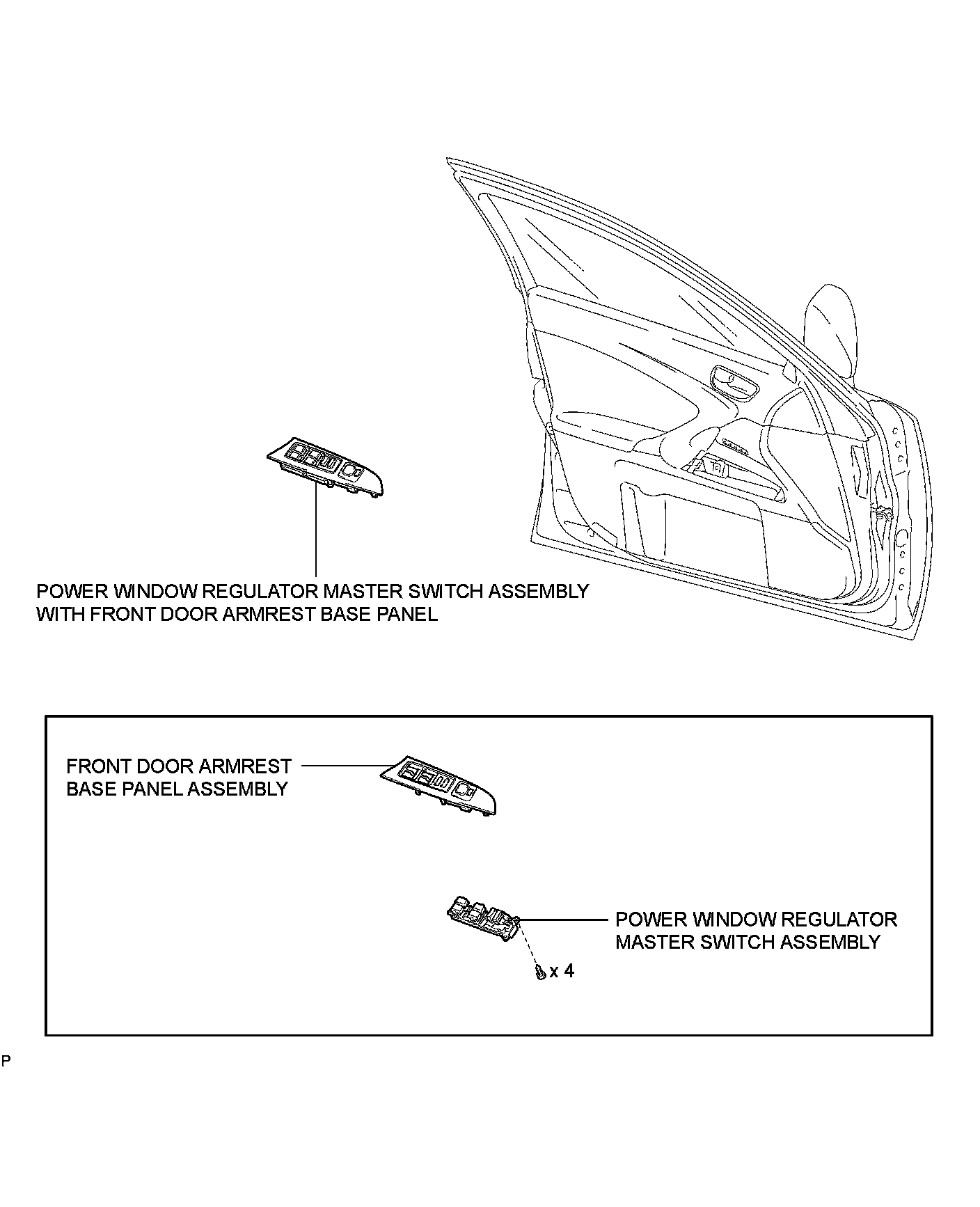 POWER WINDOW REGULATOR MASTER SWITCH ASSEMBLY WITH FRONT DOOR ARMREST BASE PANEL

FRONT DOOR ARMREST BASE PANEL ASSEMBLY

POWER WINDOW REGULATOR MASTER SWITCH ASSEMBLY

x 4

P