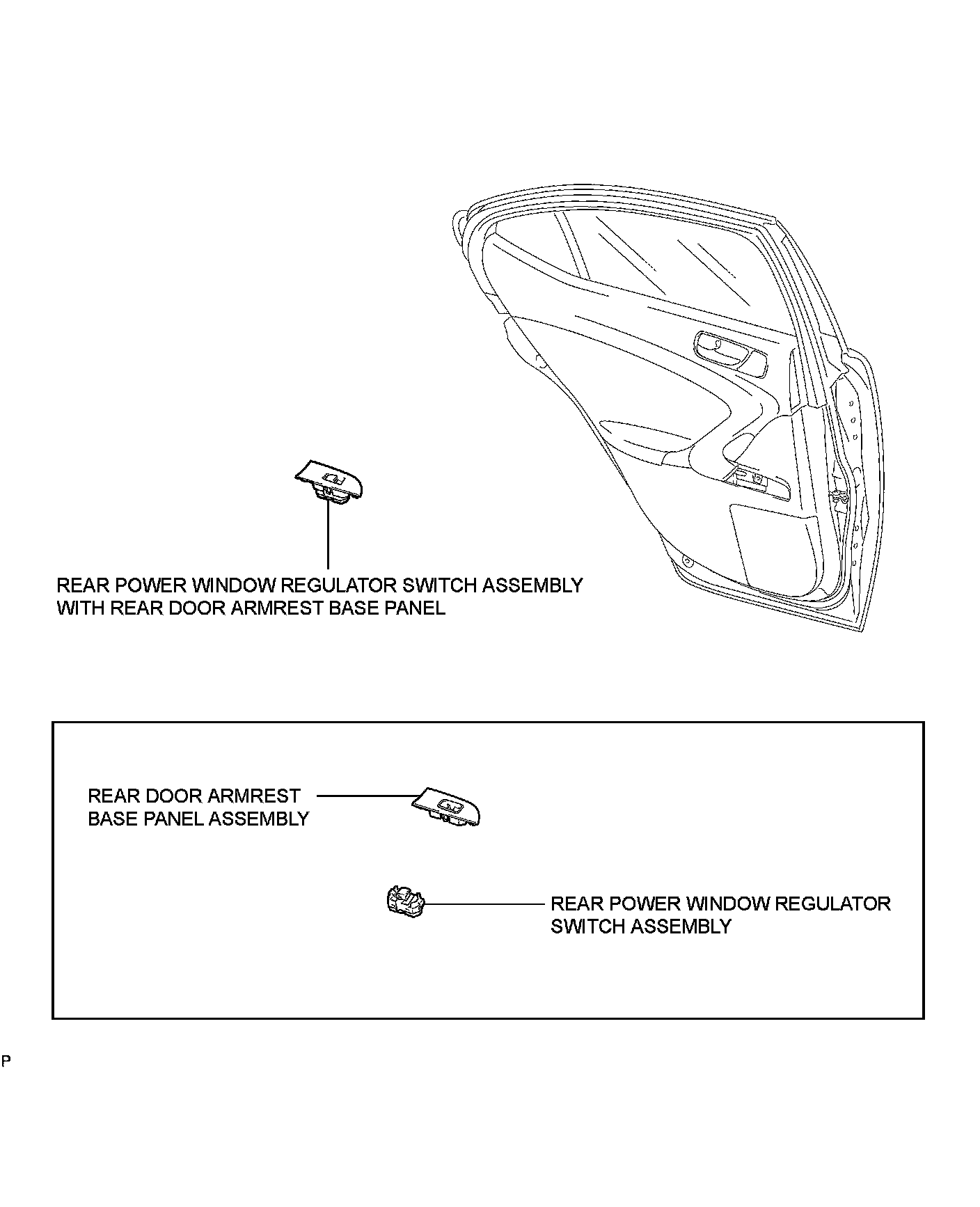 REAR POWER WINDOW REGULATOR SWITCH ASSEMBLY WITH REAR DOOR ARMREST BASE PANEL

REAR DOOR ARMREST BASE PANEL ASSEMBLY

REAR POWER WINDOW REGULATOR SWITCH ASSEMBLY

P