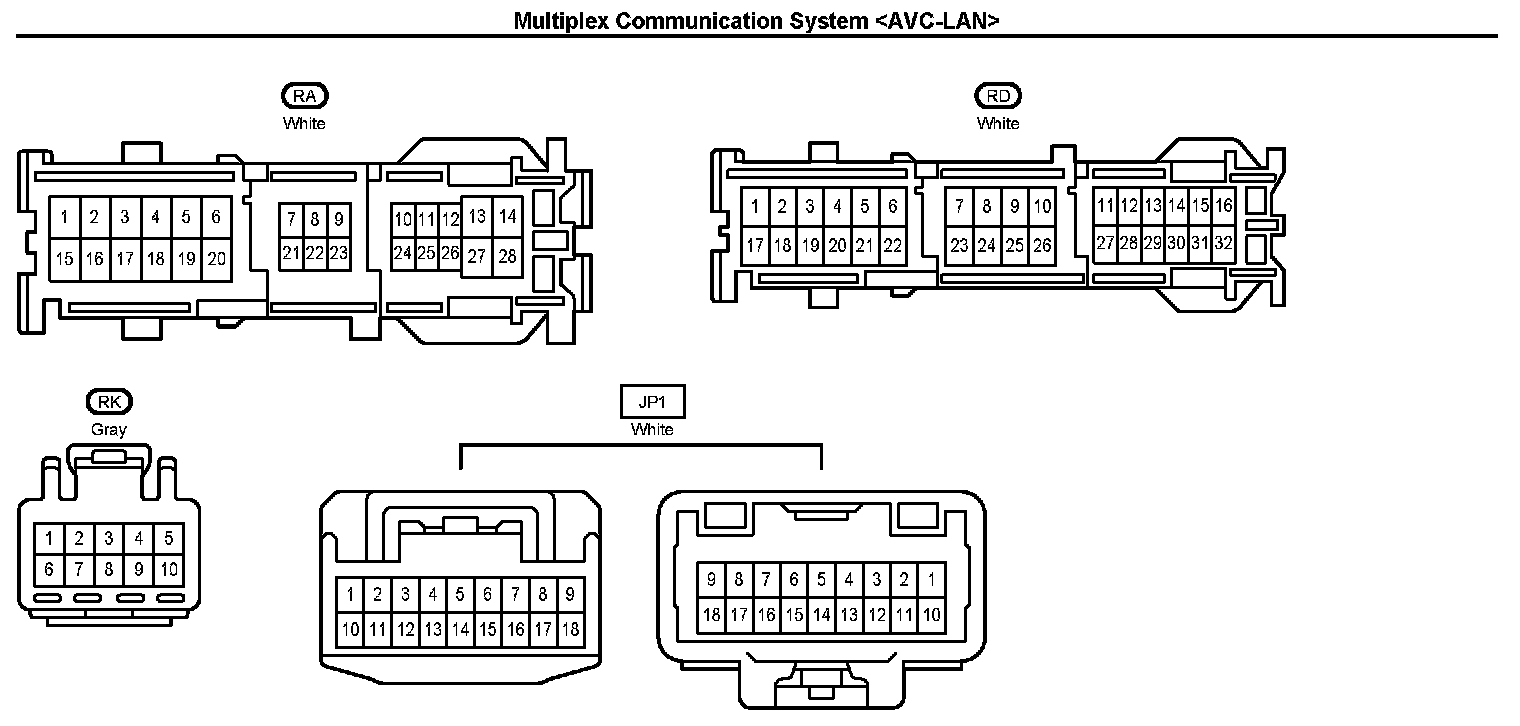 Multiplex Communication System <AVC-LAN>

RA
White

1 2 3 4 5 6
15 16 17 18 19 20

7 8 9
21 22 23

10 11 12 13 14
24 25 26 27 28

RD
White

1 2 3 4 5 6
17 18 19 20 21 22

7 8 9 10
23 24 25 26

11 12 13 14 15 16
27 28 29 30 31 32

RK
Gray

1 2 3 4 5
6 7 8 9 10

JP1
White

1 2 3 4 5 6 7 8 9
10 11 12 13 14 15 16 17 18

9 8 7 6 5 4 3 2 1
18 17 16 15 14 13 12 11 10