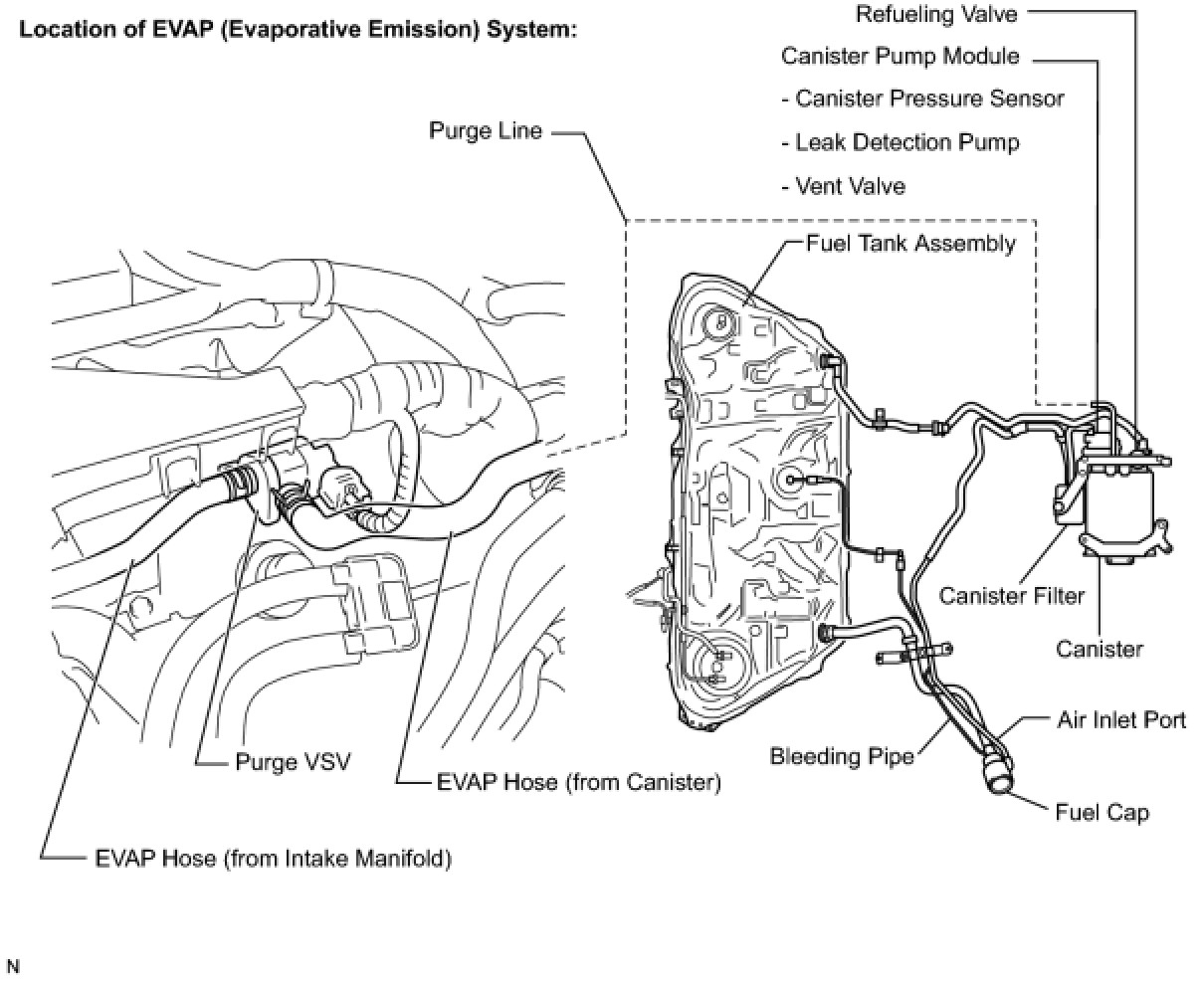 Location of EVAP (Evaporative Emission) System:

Refueling Valve

Canister Pump Module

- Canister Pressure Sensor

- Leak Detection Pump

- Vent Valve

Purge Line

Fuel Tank Assembly

Canister Filter

Canister

Air Inlet Port

Bleeding Pipe

Fuel Cap

Purge VSV

EVAP Hose (from Canister)

EVAP Hose (from Intake Manifold)

N